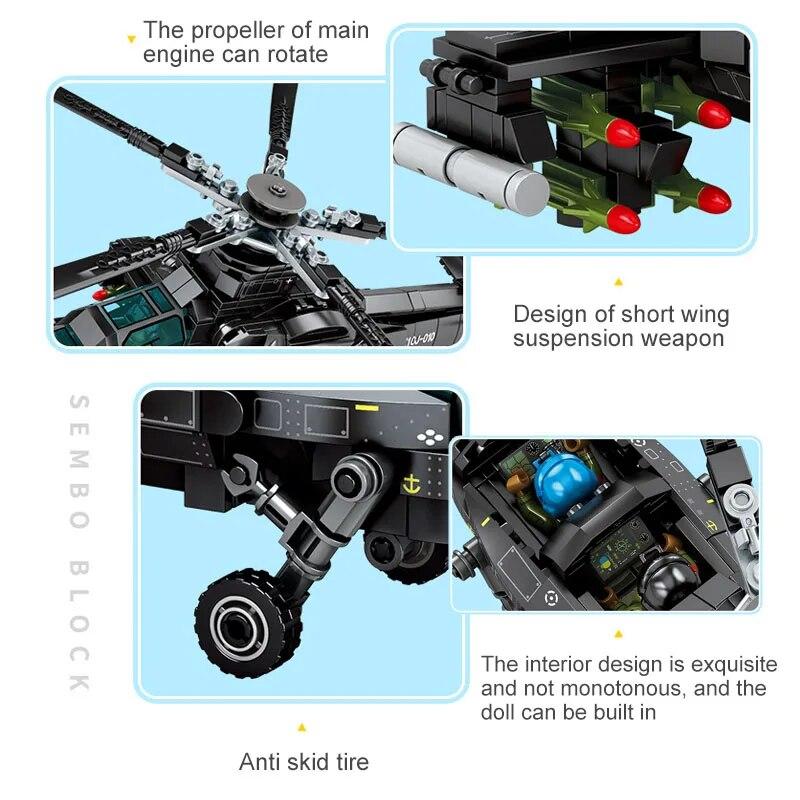 The propeller of main engine can rotate

YCU-010

Design of short wing suspension weapon

SEMBO BLOCK

The interior design is exquisite and not monotonous, and the doll can be built in

Anti skid tire