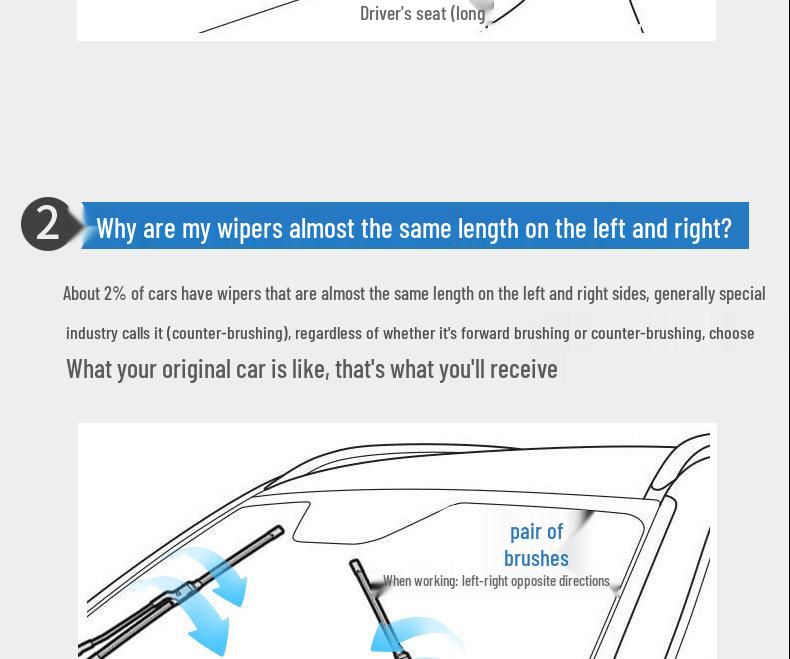 Driver's seat (long

2

Why are my wipers almost the same length on the left and right?

About 2% of cars have wipers that are almost the same length on the left and right sides, generally special industry calls it (counter-brushing), regardless of whether it's forward brushing or counter-brushing, choose

What your original car is like, that's what you'll receive

pair of brushes

When working: left-right opposite directions