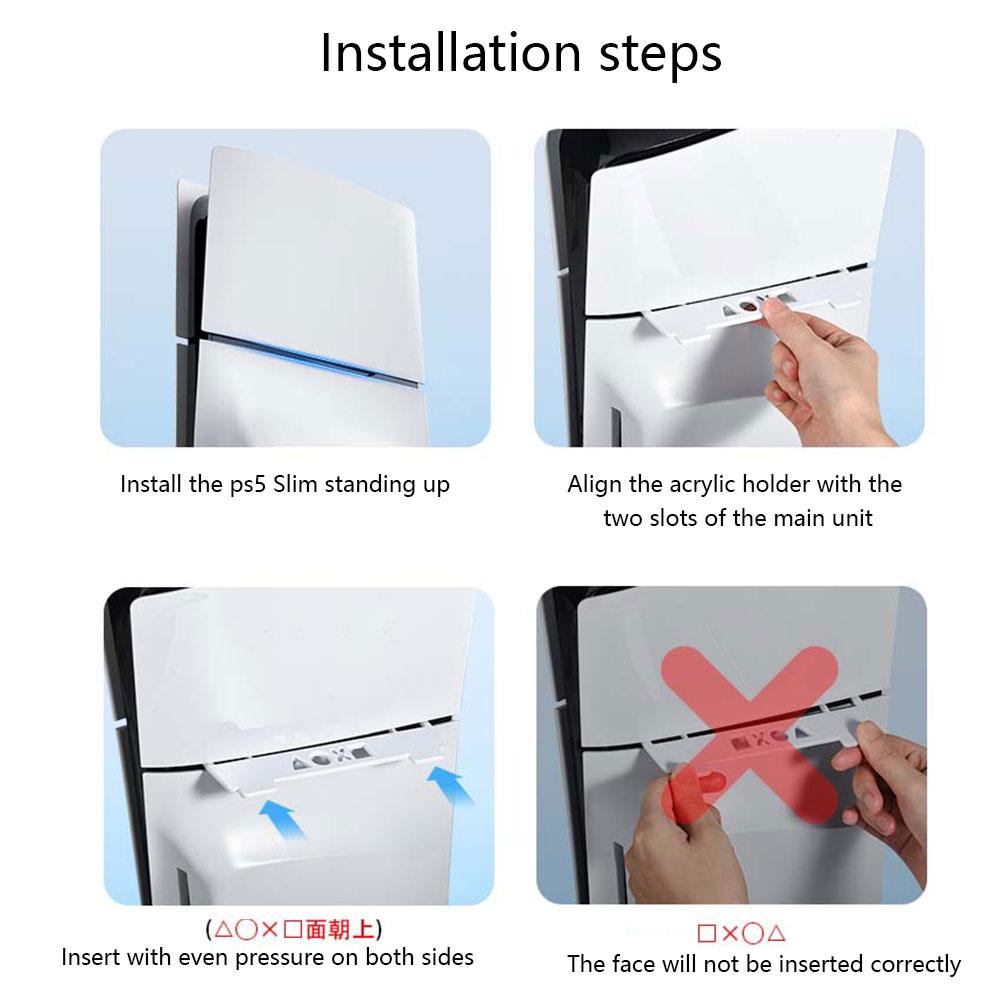 Installation steps

Install the ps5 Slim standing up

Align the acrylic holder with the two slots of the main unit

(△○×□面朝上)
Insert with even pressure on both sides

□×○△
The face will not be inserted correctly