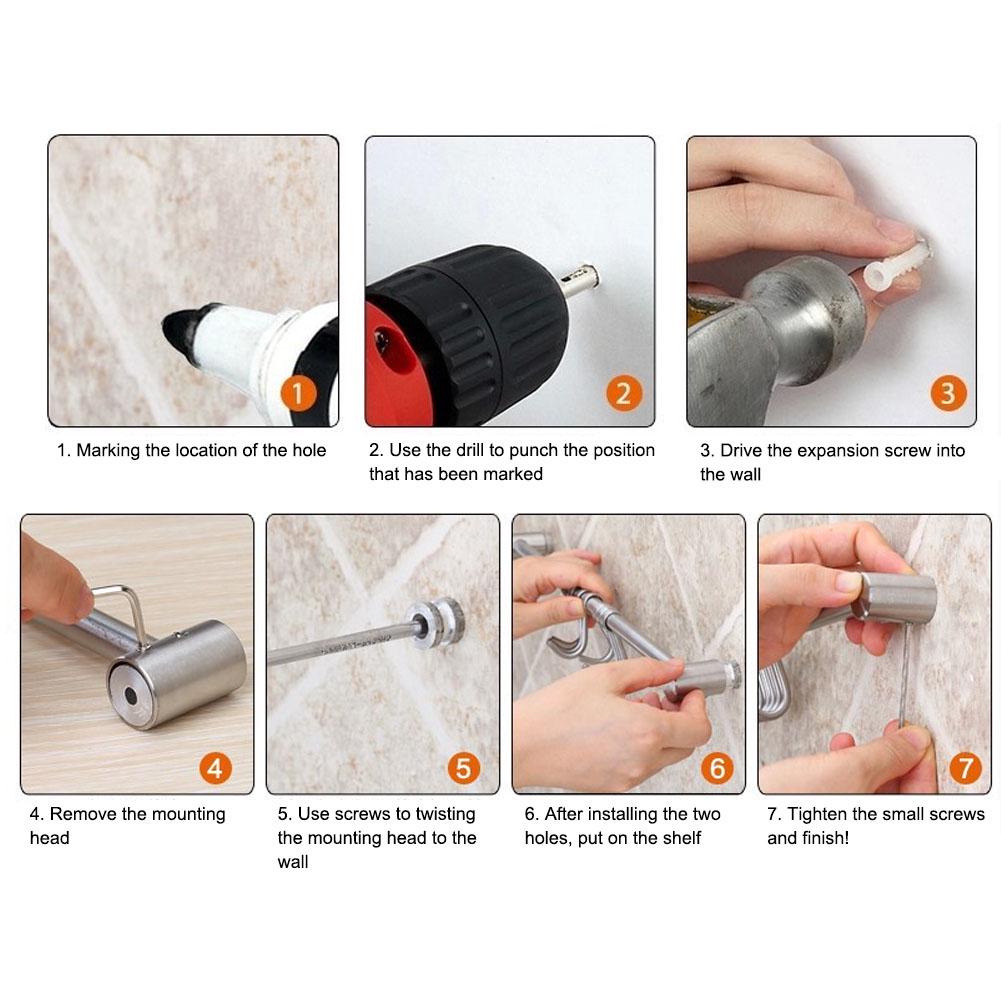 1

1. Marking the location of the hole

2

2. Use the drill to punch the position that has been marked

3

3. Drive the expansion screw into the wall

4

4. Remove the mounting head

5

5. Use screws to twisting the mounting head to the wall

6

6. After installing the two holes, put on the shelf

7

7. Tighten the small screws and finish!