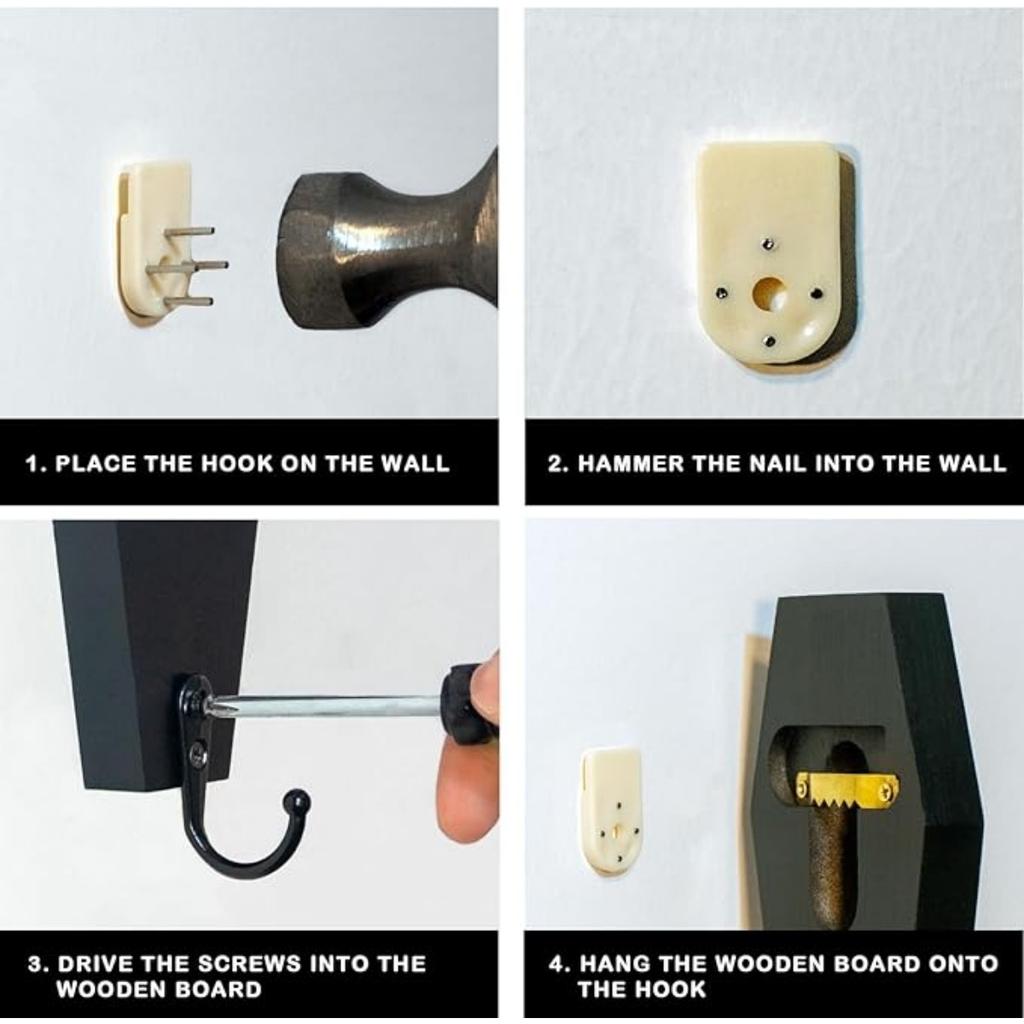 1. PLACE THE HOOK ON THE WALL

2. HAMMER THE NAIL INTO THE WALL

3. DRIVE THE SCREWS INTO THE WOODEN BOARD

4. HANG THE WOODEN BOARD ONTO THE HOOK