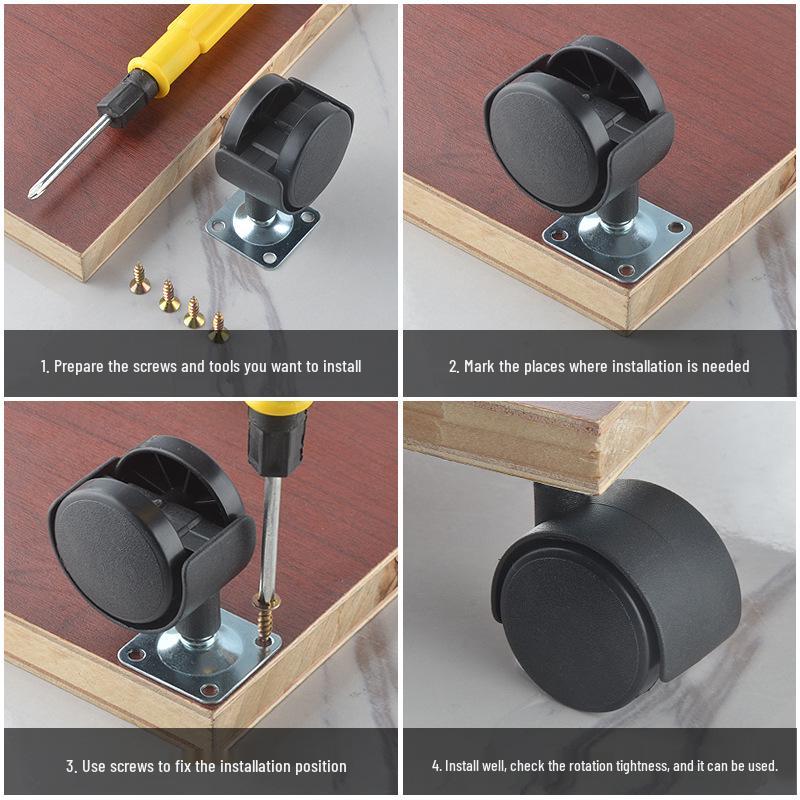 1. Prepare the screws and tools you want to install

2. Mark the places where installation is needed

3. Use screws to fix the installation position

4. Install well, check the rotation tightness, and it can be used.