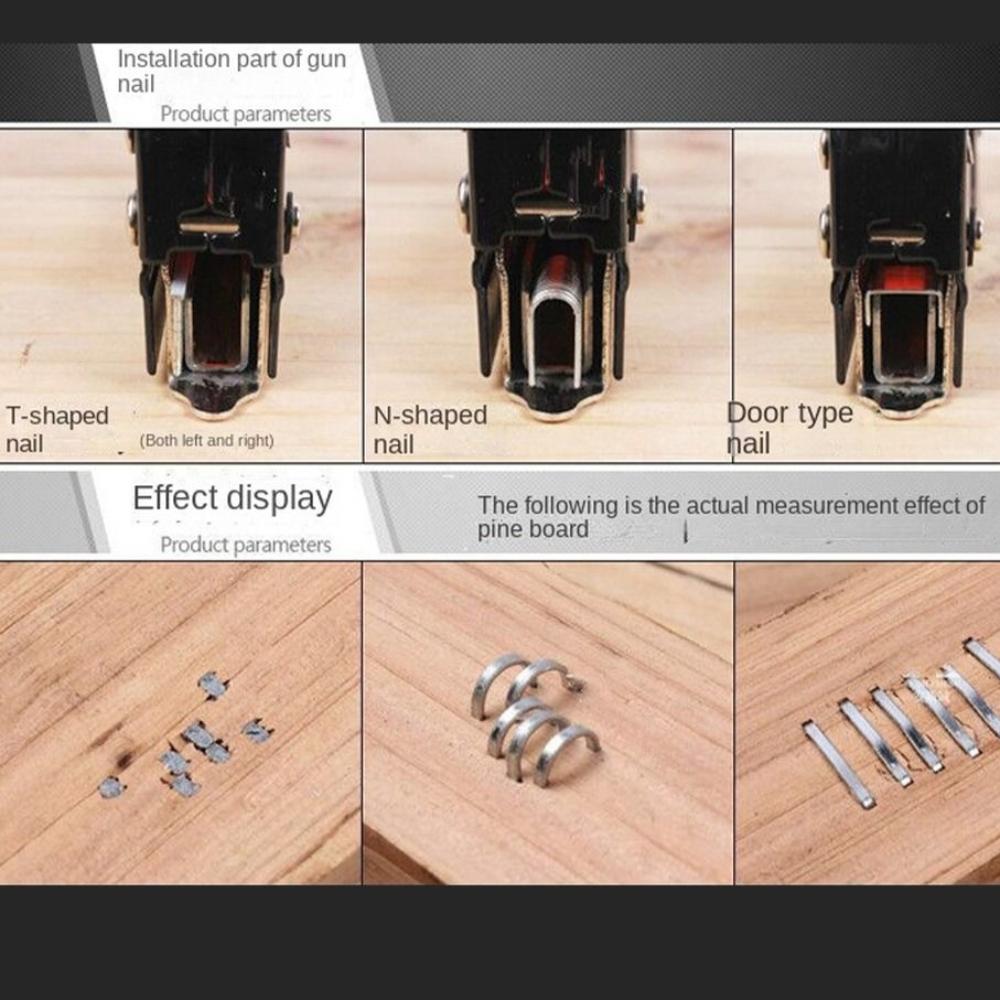 Installation part of gun nail

Product parameters

T-shaped nail

(Both left and right)

N-shaped nail

Door type nail

Effect display

Product parameters

The following is the actual measurement effect of pine board