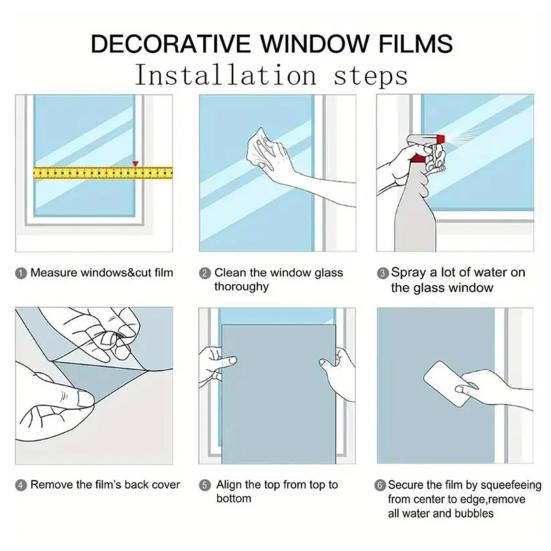 DECORATIVE WINDOW FILMS
Installation steps

1 Measure windows&cut film

2 Clean the window glass thoroughy

3 Spray a lot of water on the glass window

4 Remove the film's back cover

5 Align the top from top to bottom

6 Secure the film by squeefeeing from center to edge,remove all water and bubbles