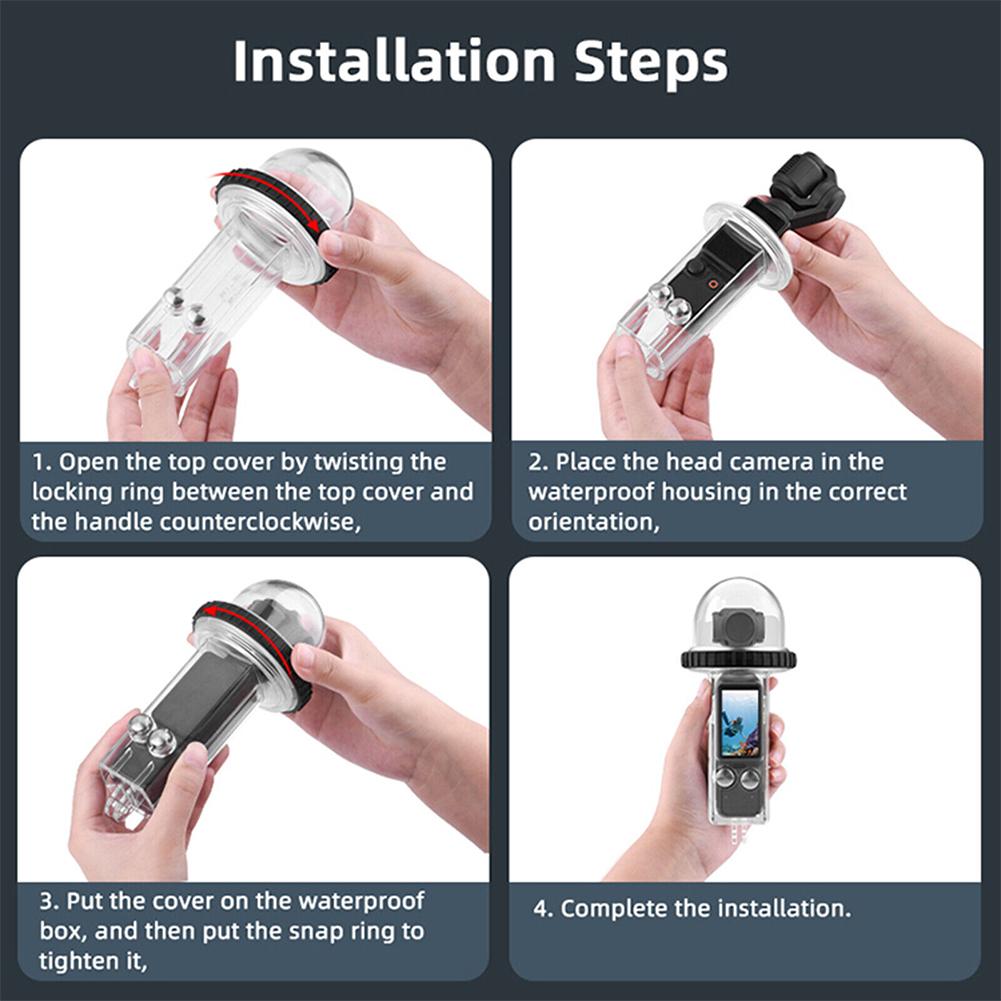 Installation Steps

1. Open the top cover by twisting the locking ring between the top cover and the handle counterclockwise,

2. Place the head camera in the waterproof housing in the correct orientation,

3. Put the cover on the waterproof box, and then put the snap ring to tighten it,

4. Complete the installation.