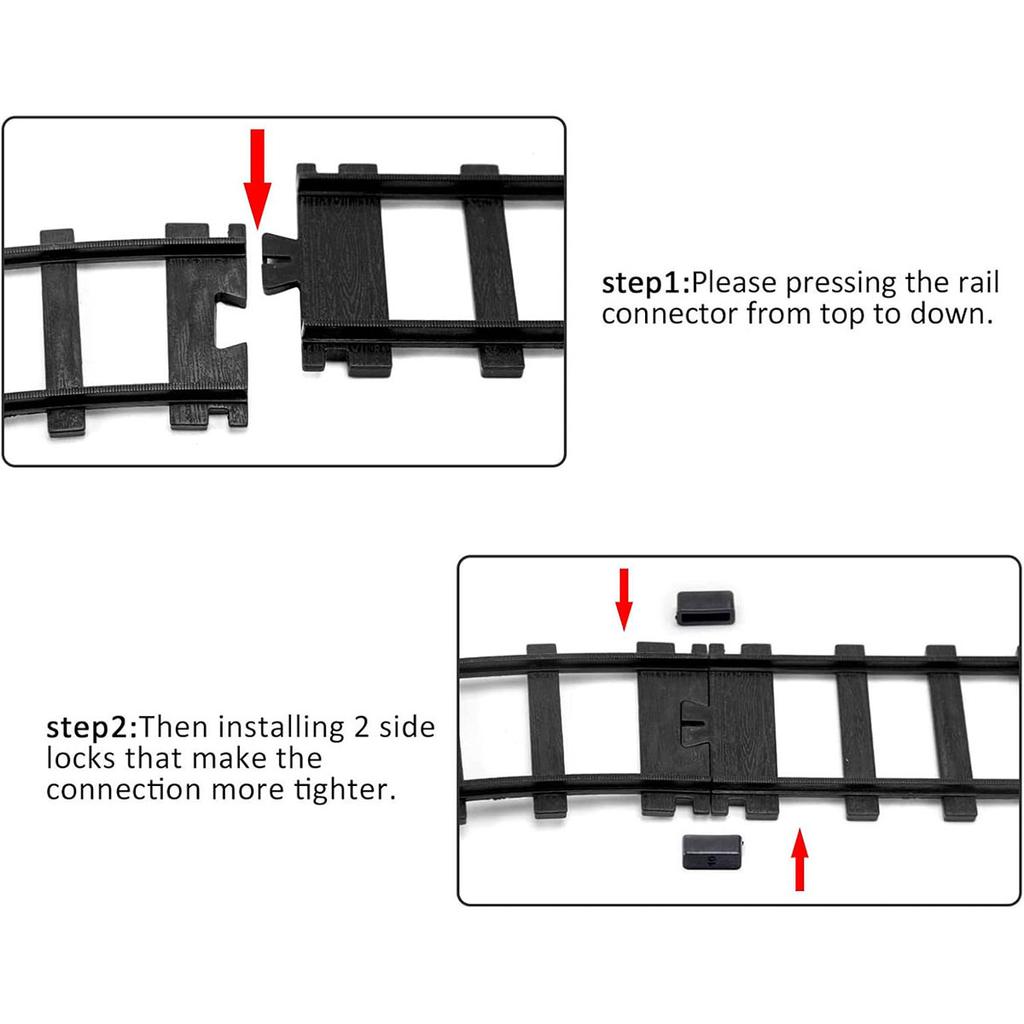 step1:Please pressing the rail connector from top to down.

step2:Then installing 2 side locks that make the connection more tighter.