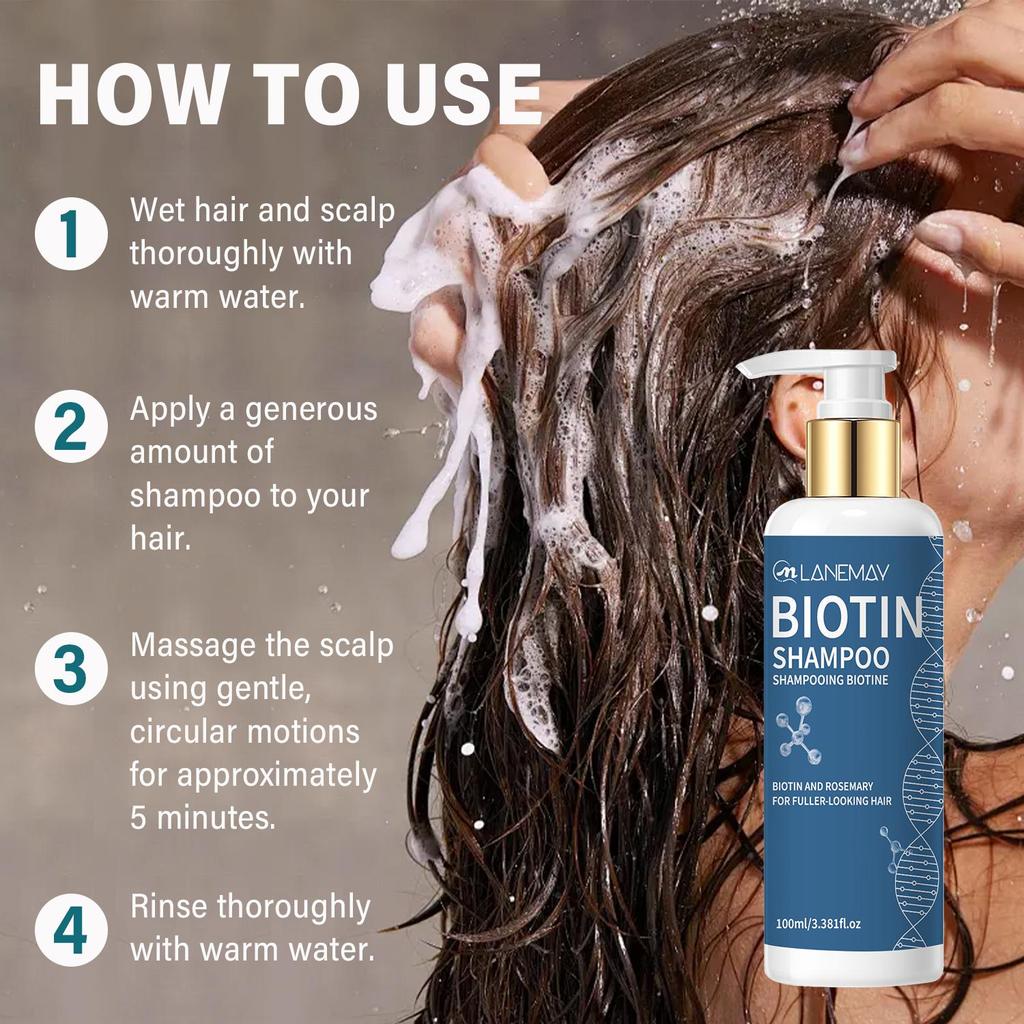 HOW TO USE

1 Wet hair and scalp thoroughly with warm water.

2 Apply a generous amount of shampoo to your hair.

3 Massage the scalp using gentle, circular motions for approximately 5 minutes.

4 Rinse thoroughly with warm water.

LANEMAY
BIOTIN
SHAMPOO
SHAMPOOING BIOTINE

BIOTIN AND ROSEMARY
FOR FULLER-LOOKING HAIR

100ml/3.381fl.oz