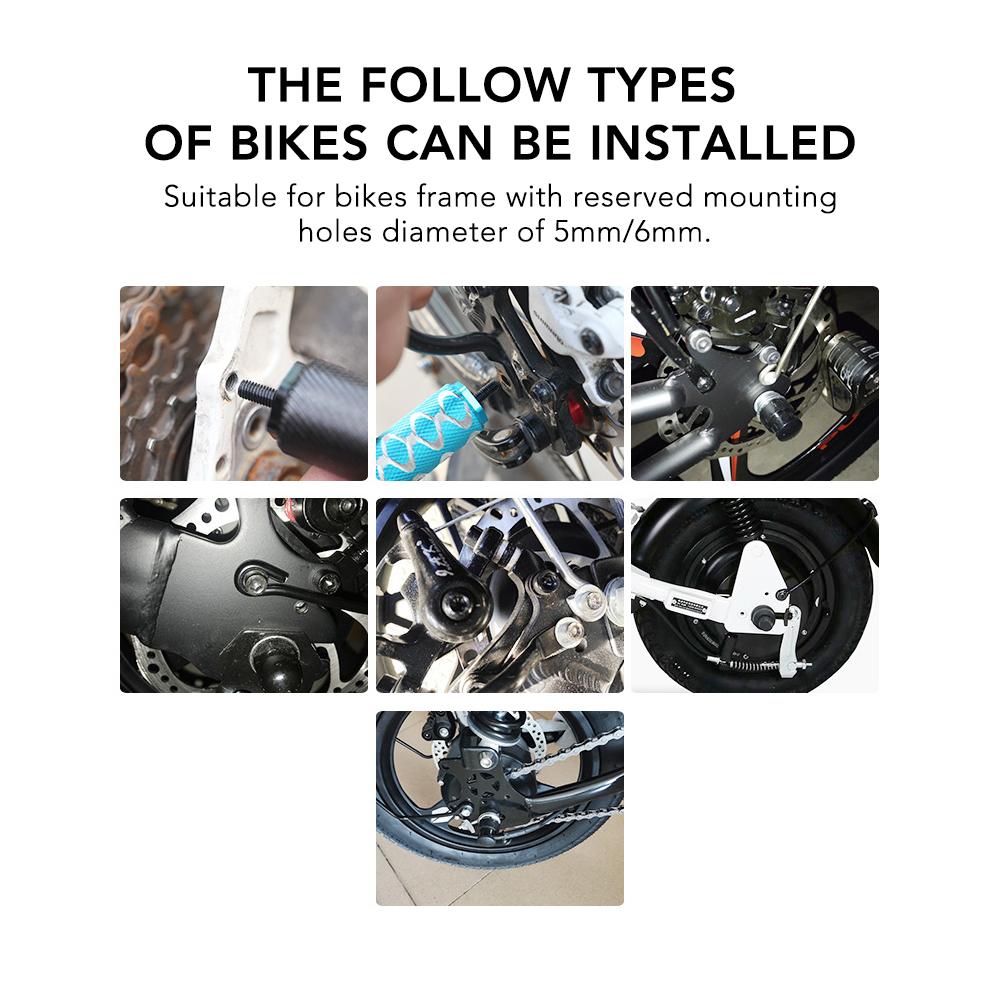 THE FOLLOW TYPES
OF BIKES CAN BE INSTALLED

Suitable for bikes frame with reserved mounting holes diameter of 5mm/6mm.