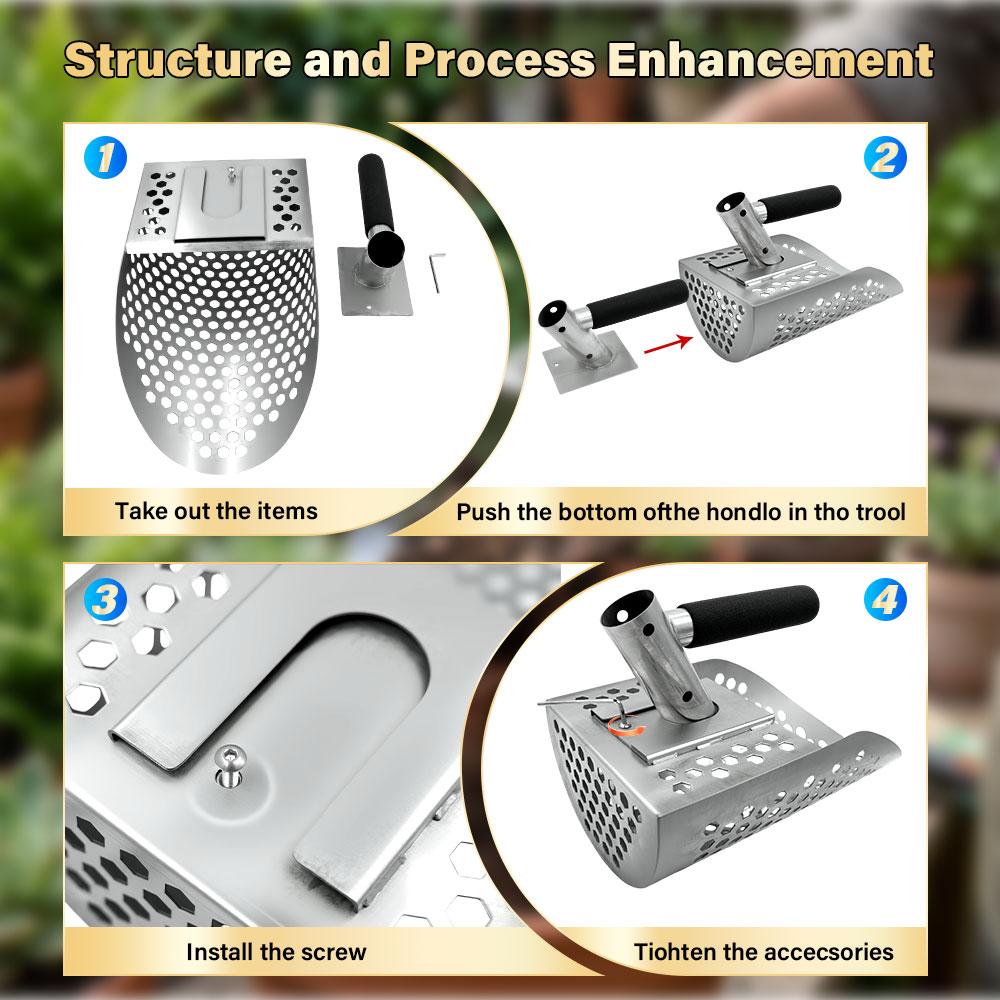 Structure and Process Enhancement

1

Take out the items

2

Push the bottom ofthe hondlo in tho trool

3

Install the screw

4

Tiohten the accecsories