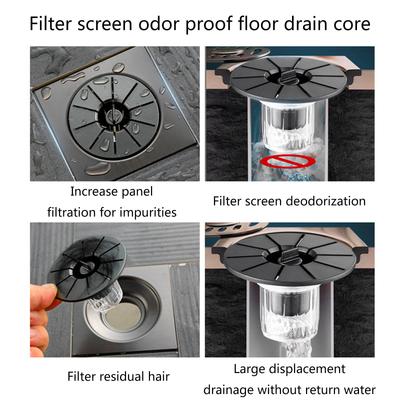 Filter screen odor proof floor drain core

Increase panel filtration for impurities

Filter screen deodorization

Filter residual hair

Large displacement drainage without return water