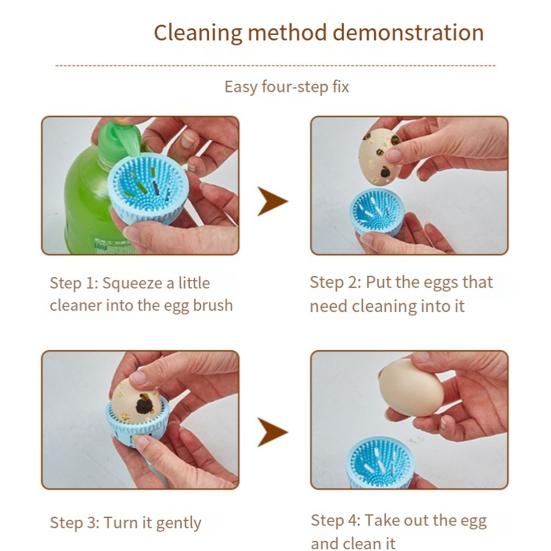 Cleaning method demonstration

Easy four-step fix

Step 1: Squeeze a little cleaner into the egg brush

Step 2: Put the eggs that need cleaning into it

Step 3: Turn it gently

Step 4: Take out the egg and clean it