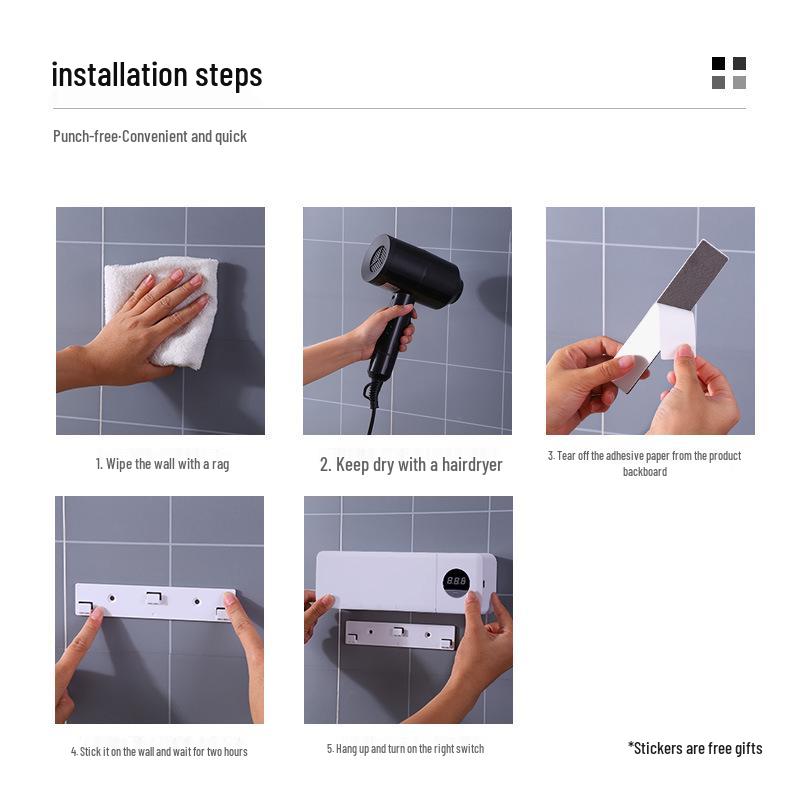 installation steps

Punch-free·Convenient and quick

1. Wipe the wall with a rag

2. Keep dry with a hairdryer

3. Tear off the adhesive paper from the product backboard

4. Stick it on the wall and wait for two hours

5. Hang up and turn on the right switch

*Stickers are free gifts