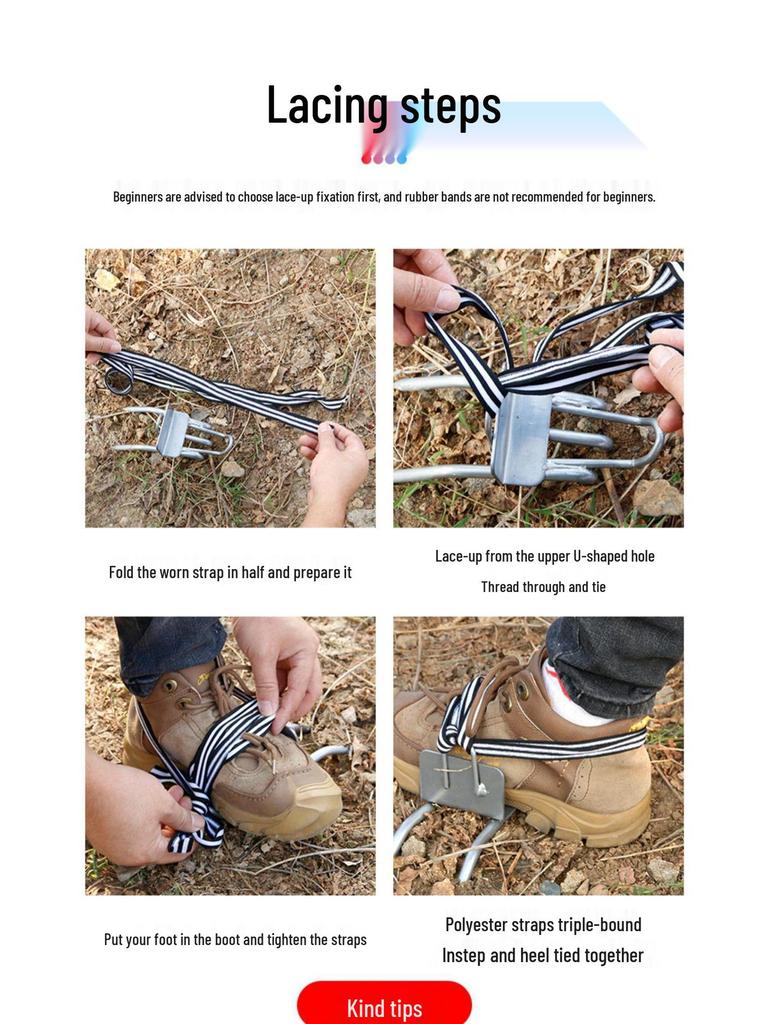 Lacing steps

Beginners are advised to choose lace-up fixation first, and rubber bands are not recommended for beginners.

Fold the worn strap in half and prepare it

Lace-up from the upper U-shaped hole

Thread through and tie

Put your foot in the boot and tighten the straps

Polyester straps triple-bound

Instep and heel tied together

Kind tips