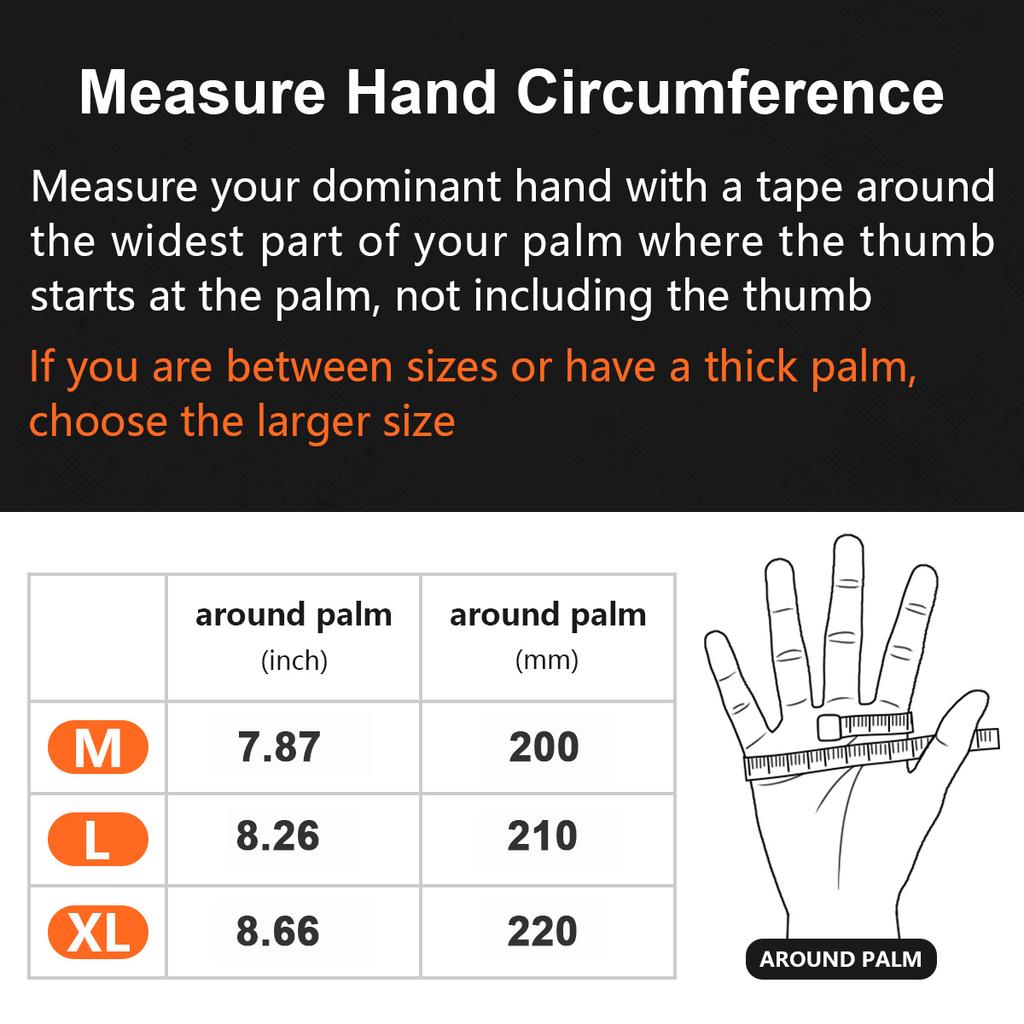 Measure Hand Circumference

Measure your dominant hand with a tape around the widest part of your palm where the thumb starts at the palm, not including the thumb

If you are between sizes or have a thick palm, choose the larger size

| | around palm (inch) | around palm (mm) |
|---|---|---|
| M | 7.87 | 200 |
| L | 8.26 | 210 |
| XL | 8.66 | 220 |

AROUND PALM