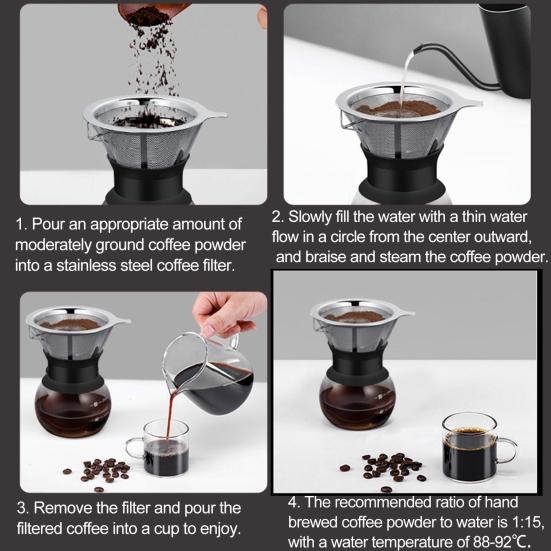 1. Pour an appropriate amount of moderately ground coffee powder into a stainless steel coffee filter.

2. Slowly fill the water with a thin water flow in a circle from the center outward, and braise and steam the coffee powder.

3. Remove the filter and pour the filtered coffee into a cup to enjoy.

4. The recommended ratio of hand brewed coffee powder to water is 1:15, with a water temperature of 88-92℃.