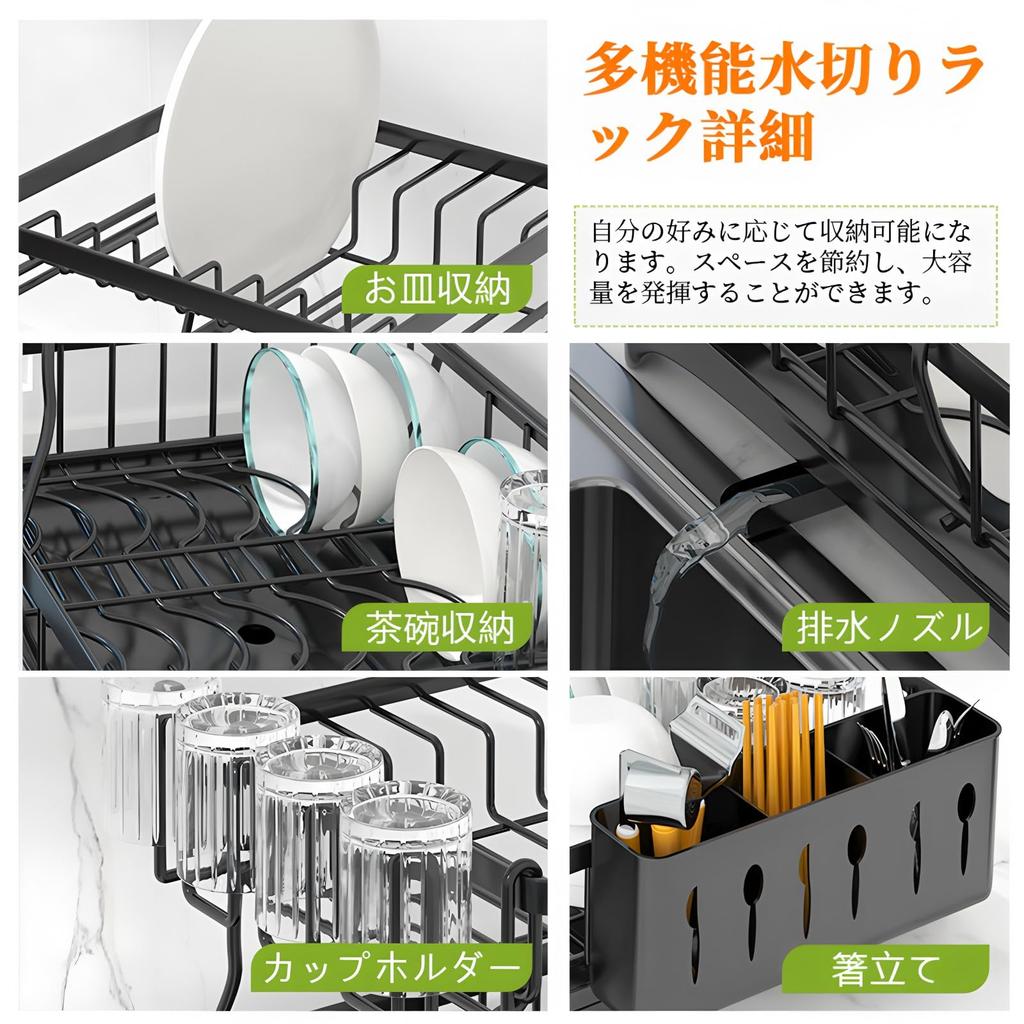 多機能水切りラック詳細

自分の好みに応じて収納可能になります。スペースを節約し、大容量を発揮することができます。

お皿収納

茶碗収納

排水ノズル

カップホルダー

箸立て