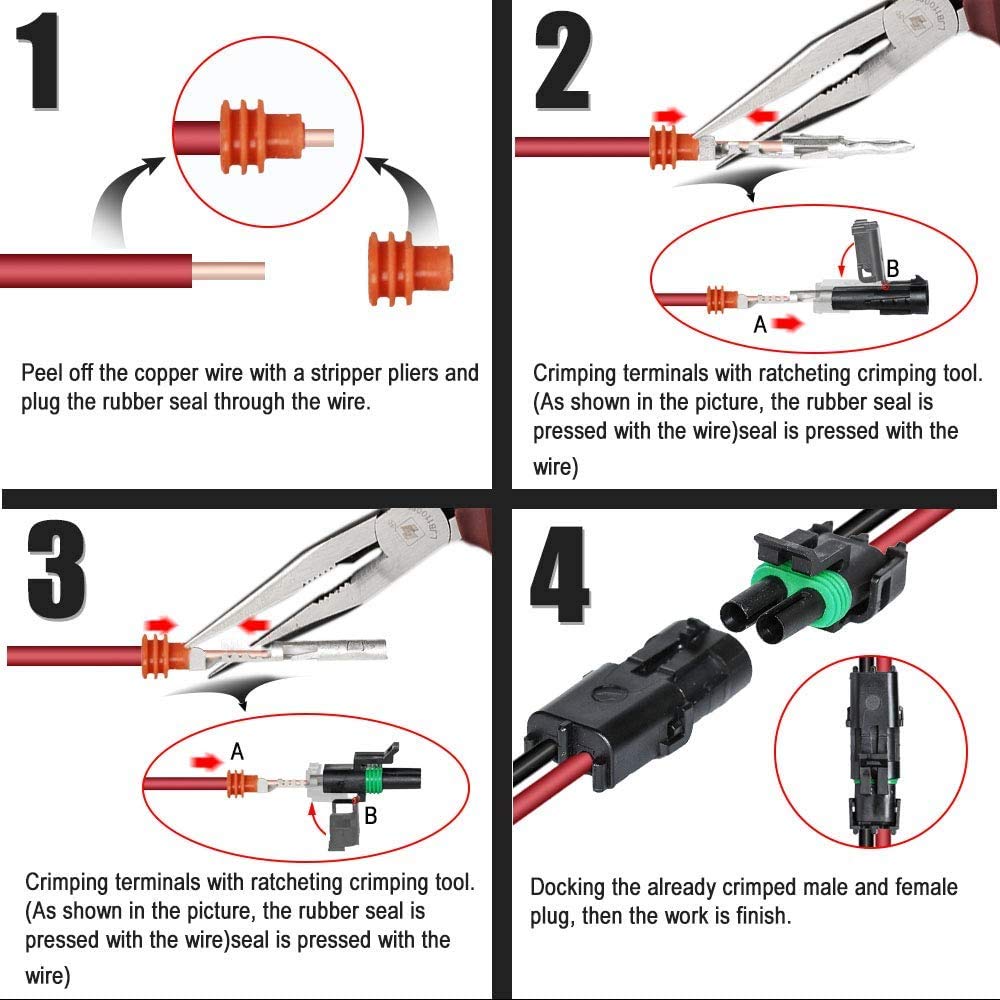 1

Peel off the copper wire with a stripper pliers and plug the rubber seal through the wire.

2

B

A

Crimping terminals with ratcheting crimping tool. (As shown in the picture, the rubber seal is pressed with the wire)seal is pressed with the wire)

3

A

B

Crimping terminals with ratcheting crimping tool. (As shown in the picture, the rubber seal is pressed with the wire)seal is pressed with the wire)

4

Docking the already crimped male and female plug, then the work is finish.