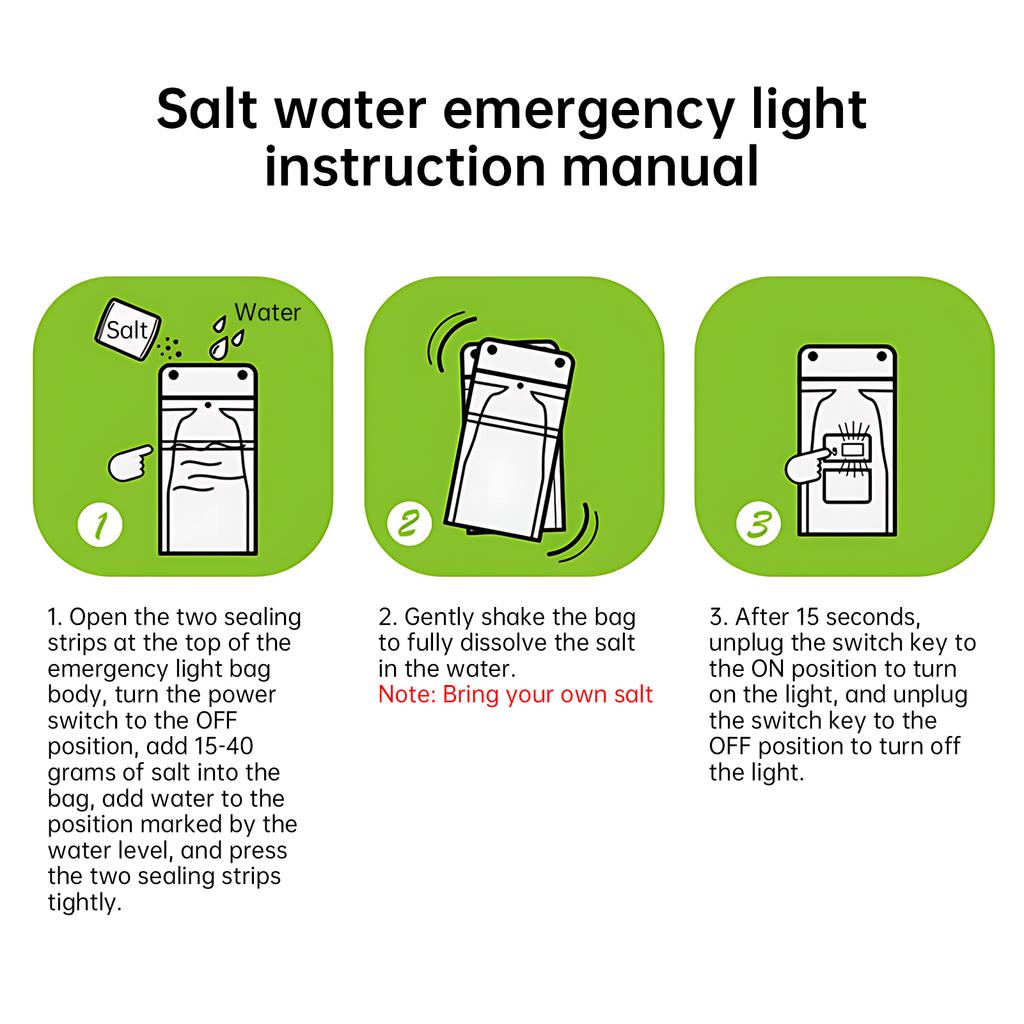 Salt water emergency light instruction manual

Salt

Water

1

2

3

1. Open the two sealing strips at the top of the emergency light bag body, turn the power switch to the OFF position, add 15-40 grams of salt into the bag, add water to the position marked by the water level, and press the two sealing strips tightly.

2. Gently shake the bag to fully dissolve the salt in the water.
Note: Bring your own salt

3. After 15 seconds, unplug the switch key to the ON position to turn on the light, and unplug the switch key to the OFF position to turn off the light.