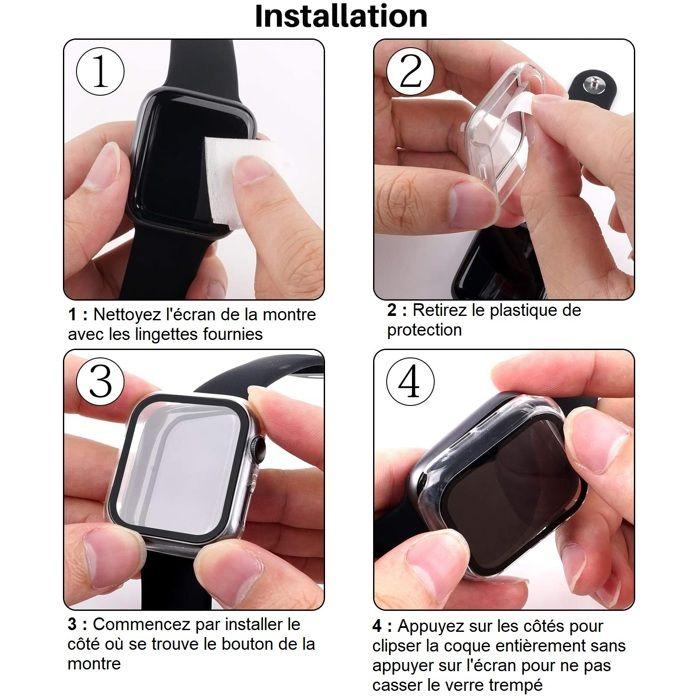 Installation

1

1 : Nettoyez l'écran de la montre avec les lingettes fournies

2

2 : Retirez le plastique de protection

3

3 : Commencez par installer le côté où se trouve le bouton de la montre

4

4 : Appuyez sur les côtés pour clipser la coque entièrement sans appuyer sur l'écran pour ne pas casser le verre trempé