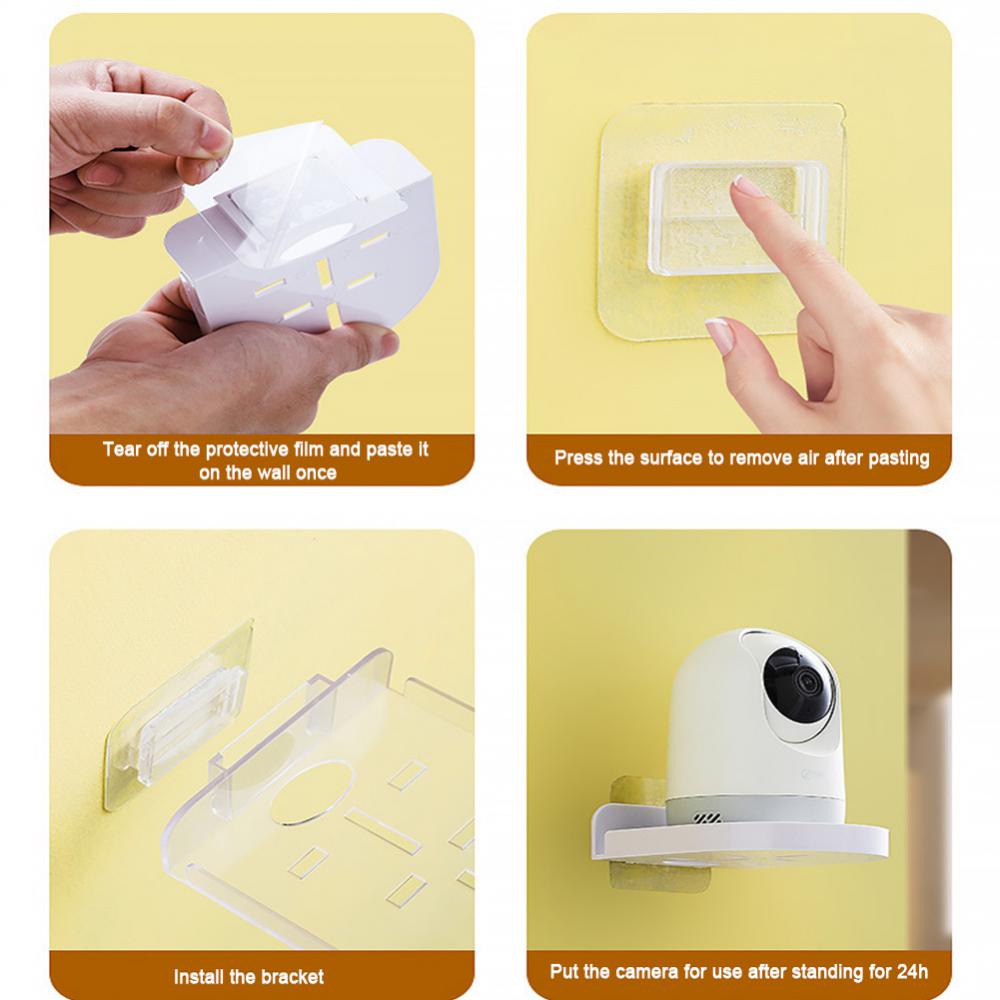 Tear off the protective film and paste it on the wall once

Press the surface to remove air after pasting

Install the bracket

Put the camera for use after standing for 24h