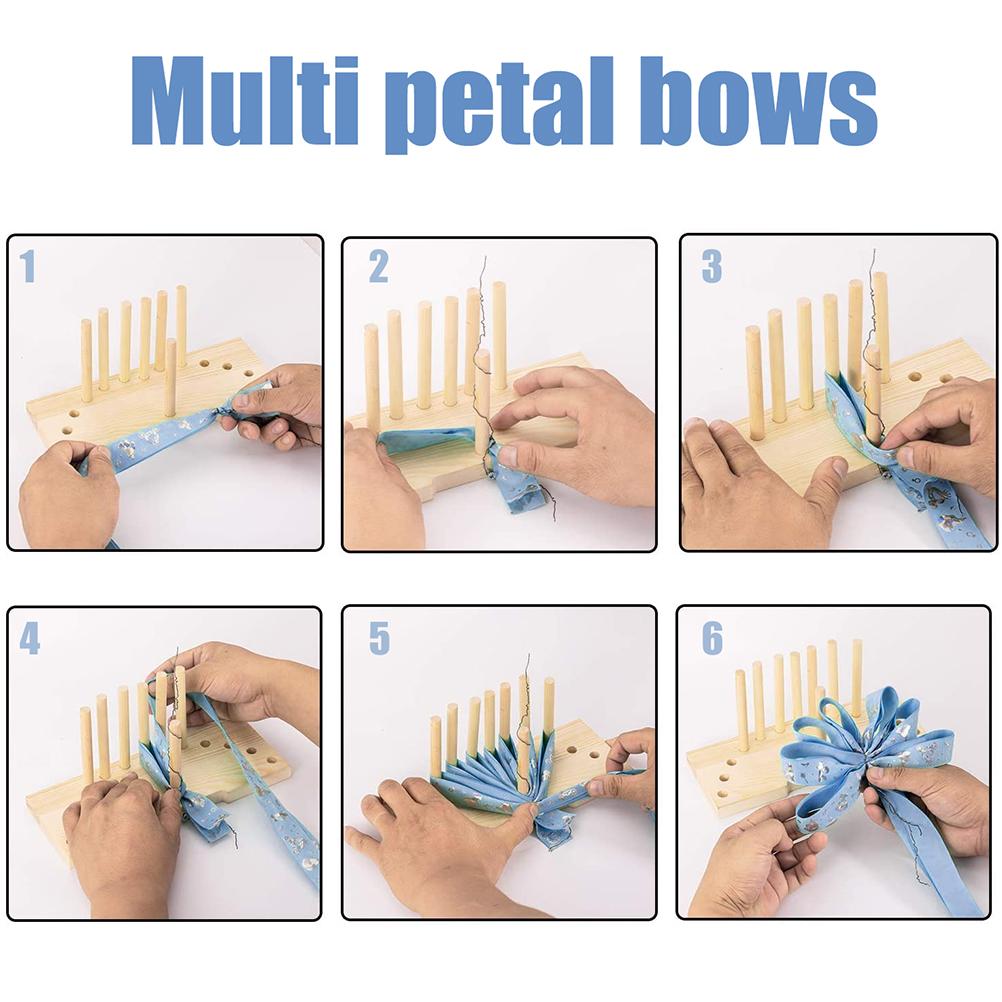 Multi petal bows

1

2

3

4

5

6