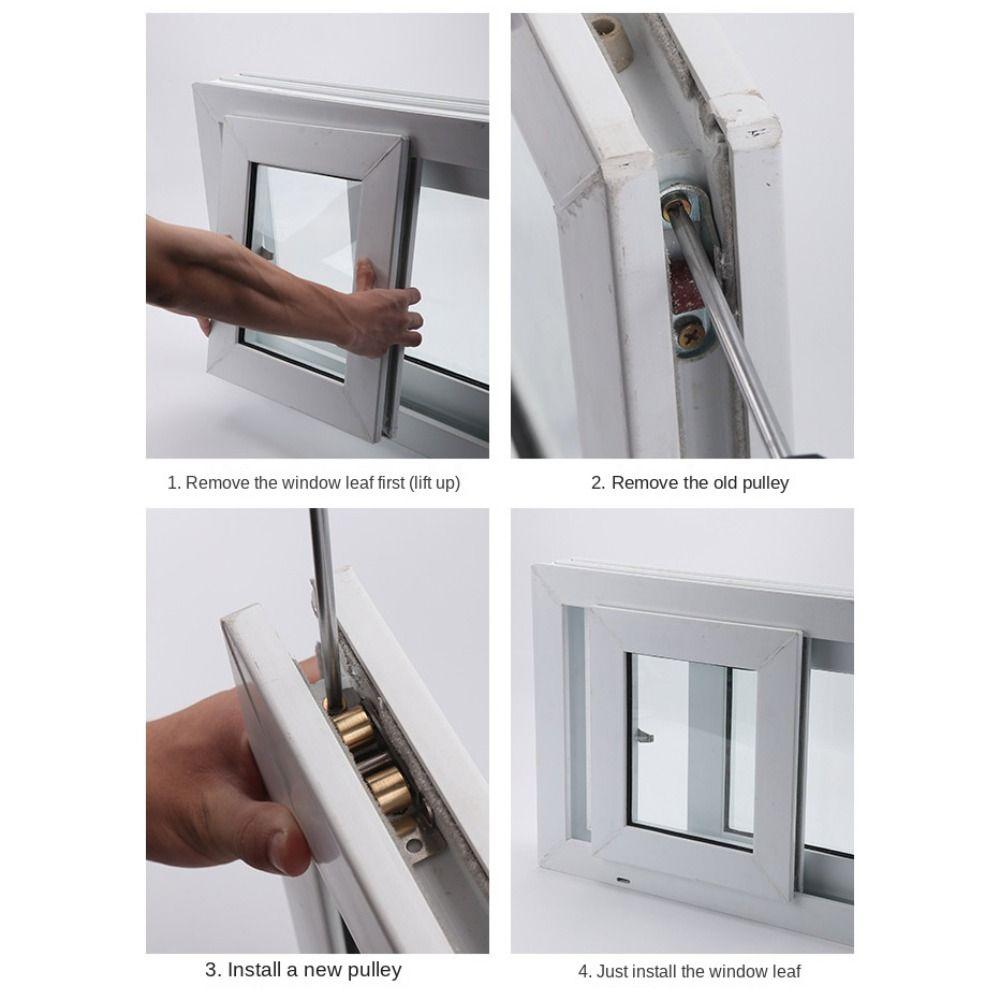 1. Remove the window leaf first (lift up)

2. Remove the old pulley

3. Install a new pulley

4. Just install the window leaf