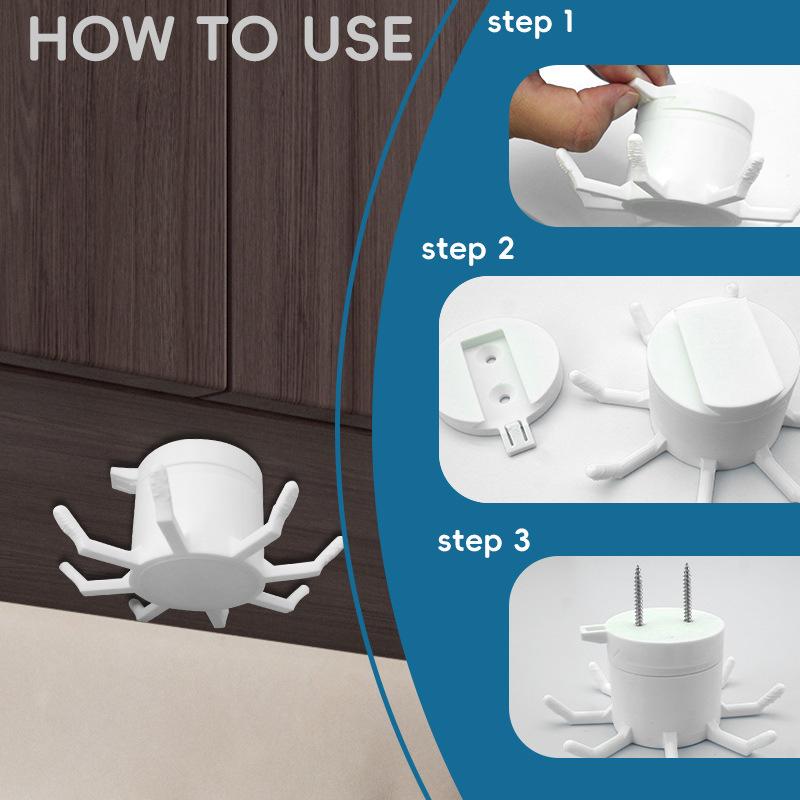 HOW TO USE

step 1

step 2

step 3