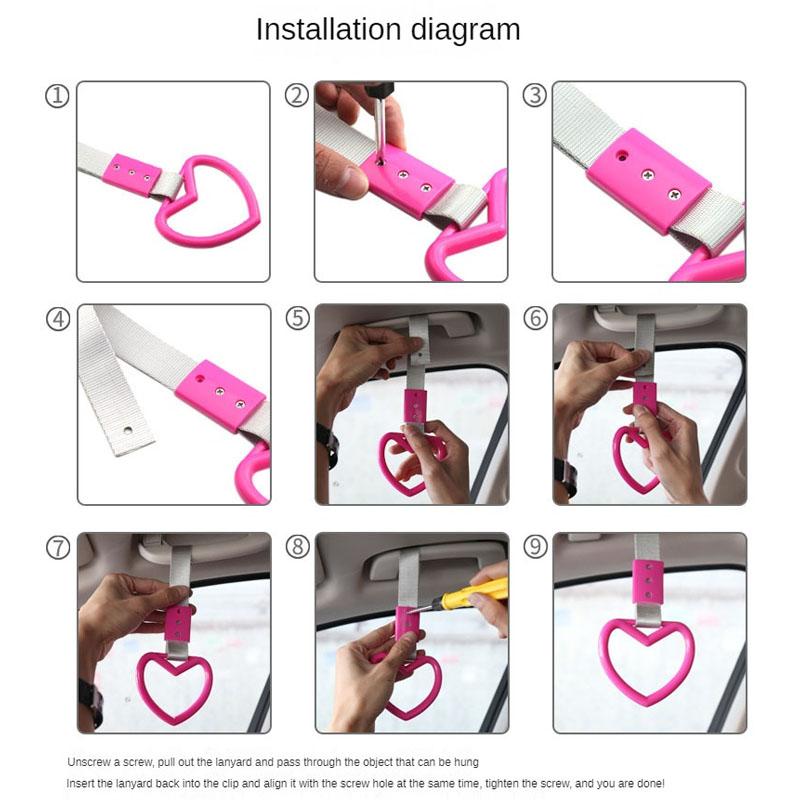 Installation diagram

①

②

③

④

⑤

⑥

⑦

⑧

⑨

Unscrew a screw, pull out the lanyard and pass through the object that can be hung

Insert the lanyard back into the clip and align it with the screw hole at the same time, tighten the screw, and you are done!