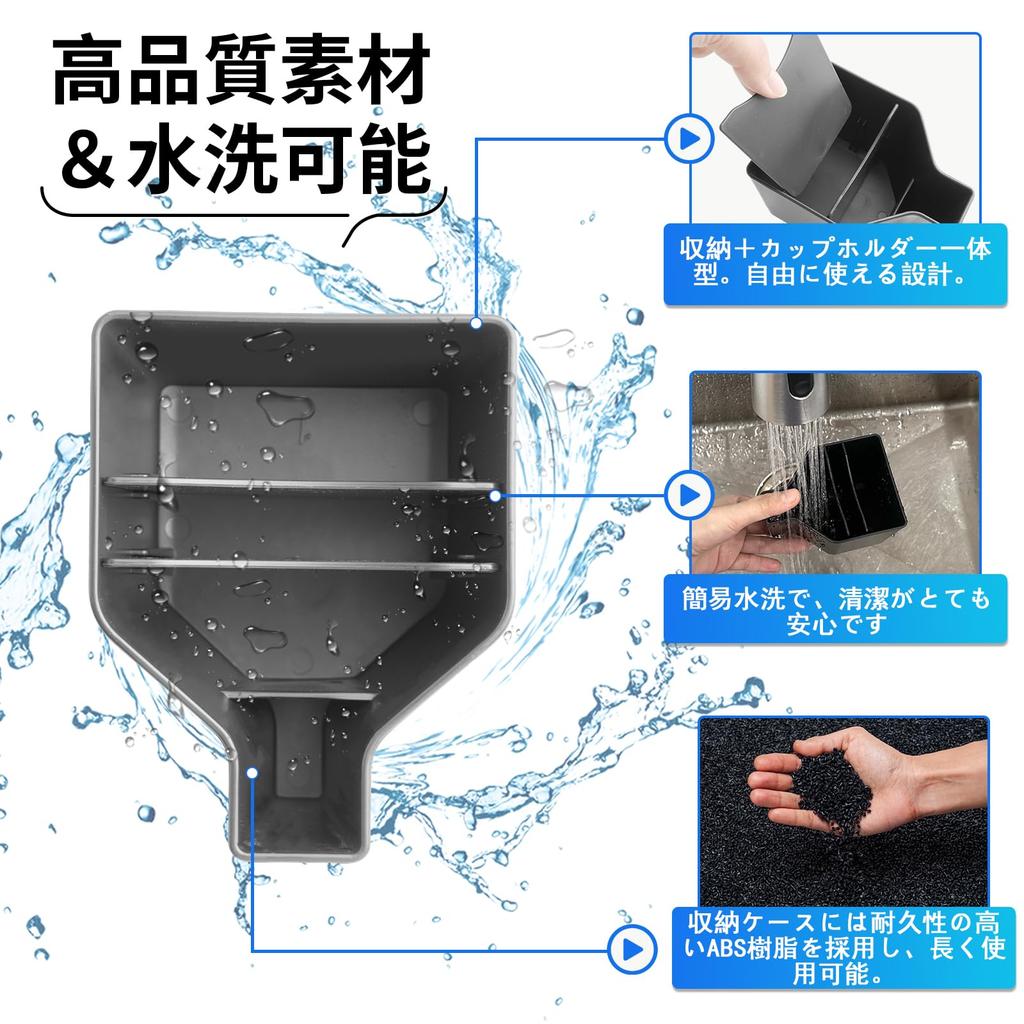 高品質素材
＆水洗可能

収納＋カップホルダー一体型。自由に使える設計。

簡易水洗で、清潔がとても安心です

収納ケースには耐久性の高いABS樹脂を採用し、長く使用可能。