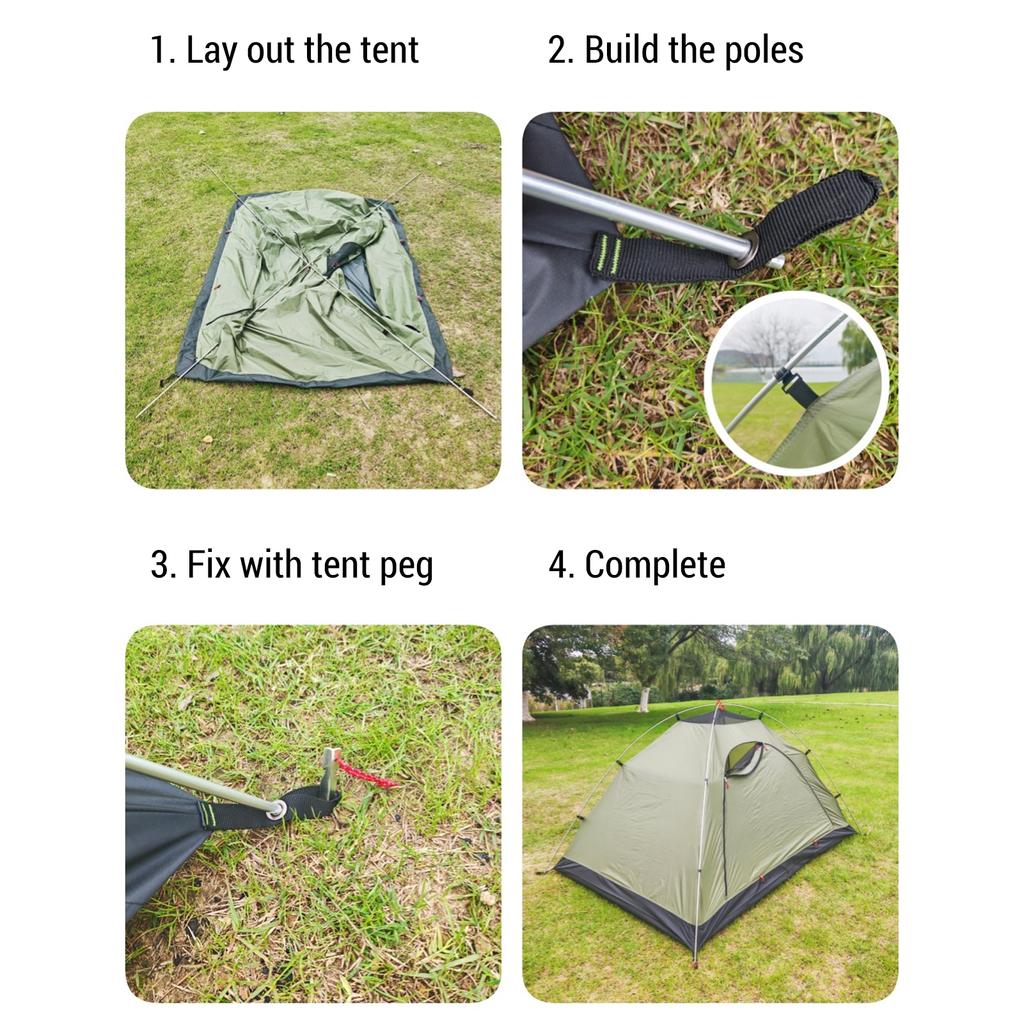 1. Lay out the tent

2. Build the poles

3. Fix with tent peg

4. Complete