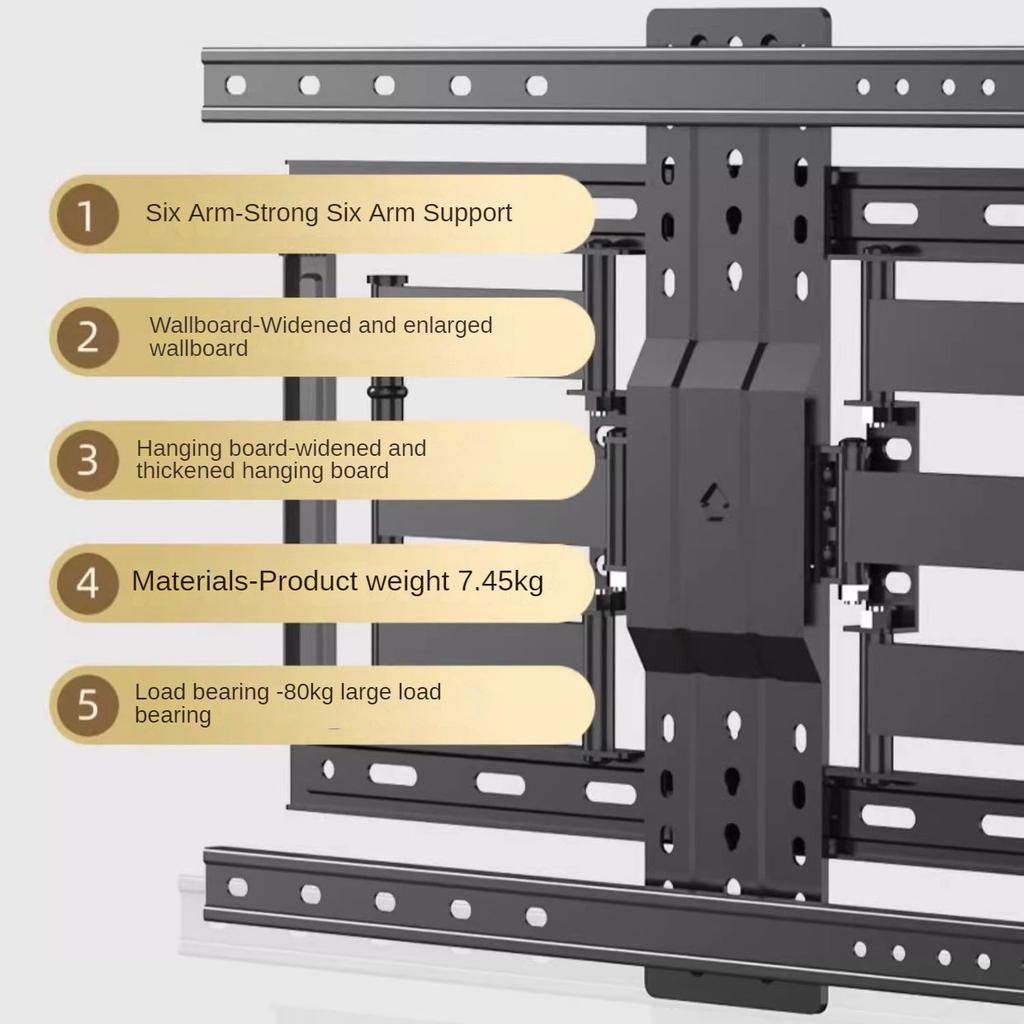 1 Six Arm-Strong Six Arm Support

2 Wallboard-Widened and enlarged wallboard

3 Hanging board-widened and thickened hanging board

4 Materials-Product weight 7.45kg

5 Load bearing -80kg large load bearing