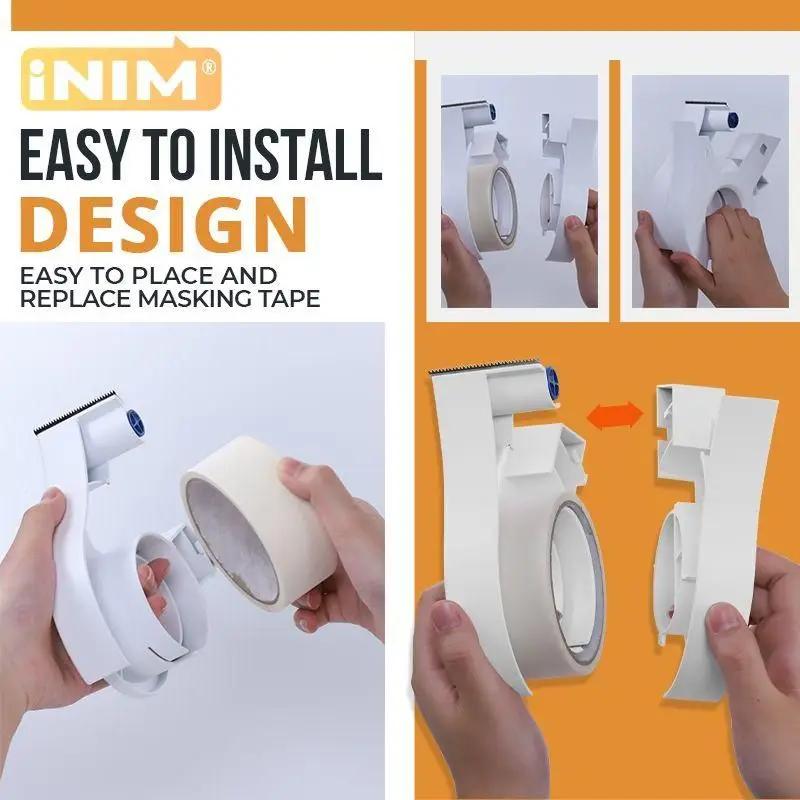 iNIM®

EASY TO INSTALL DESIGN

EASY TO PLACE AND REPLACE MASKING TAPE