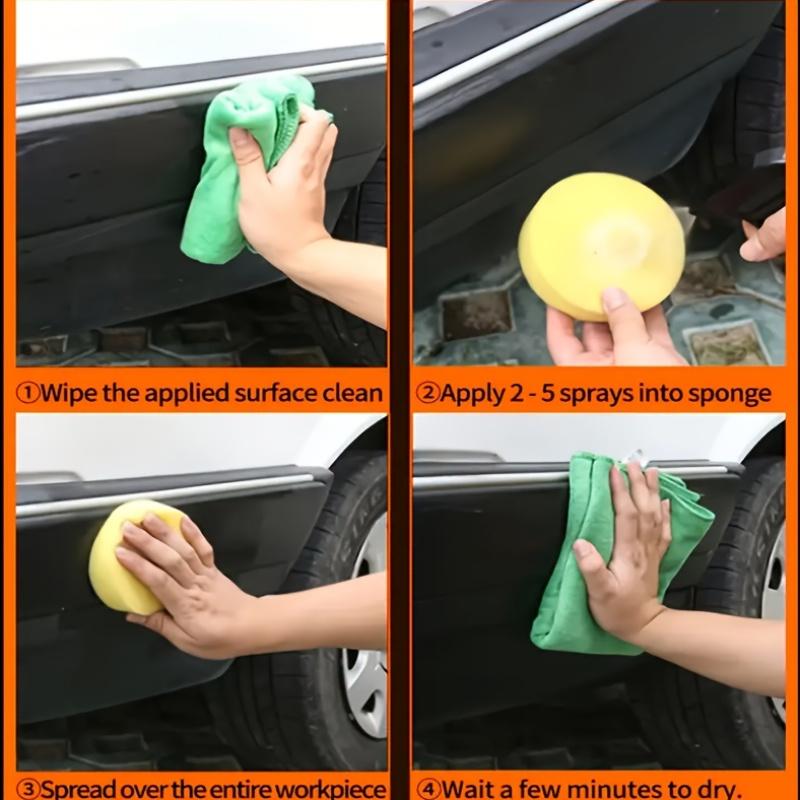 ①Wipe the applied surface clean

②Apply 2 - 5 sprays into sponge

③Spread over the entire workpiece

④Wait a few minutes to dry.