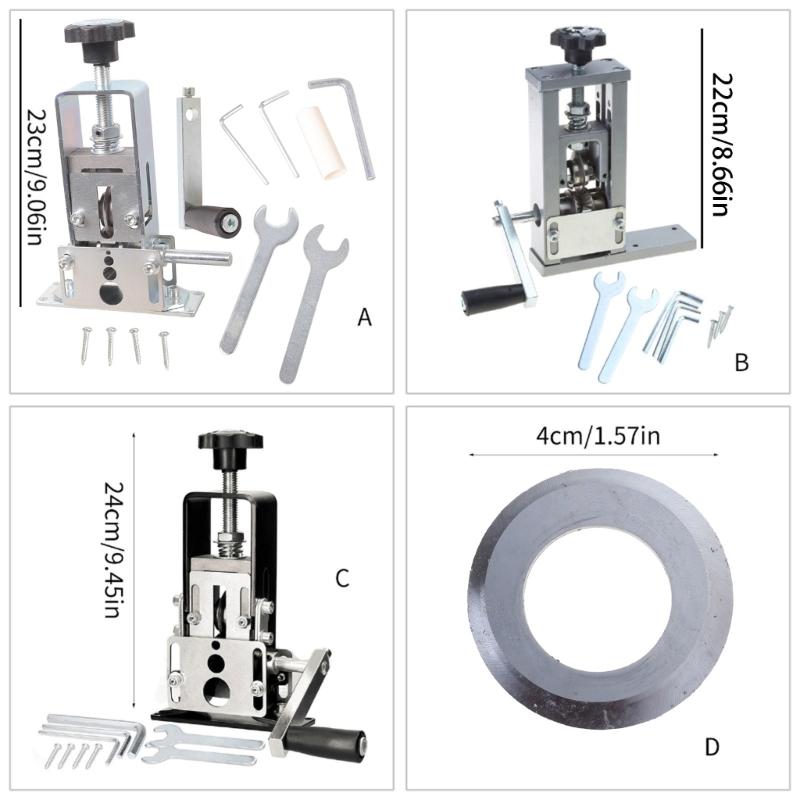 23cm/9.06in

A

22cm/8.66in

B

24cm/9.45in

C

4cm/1.57in

D