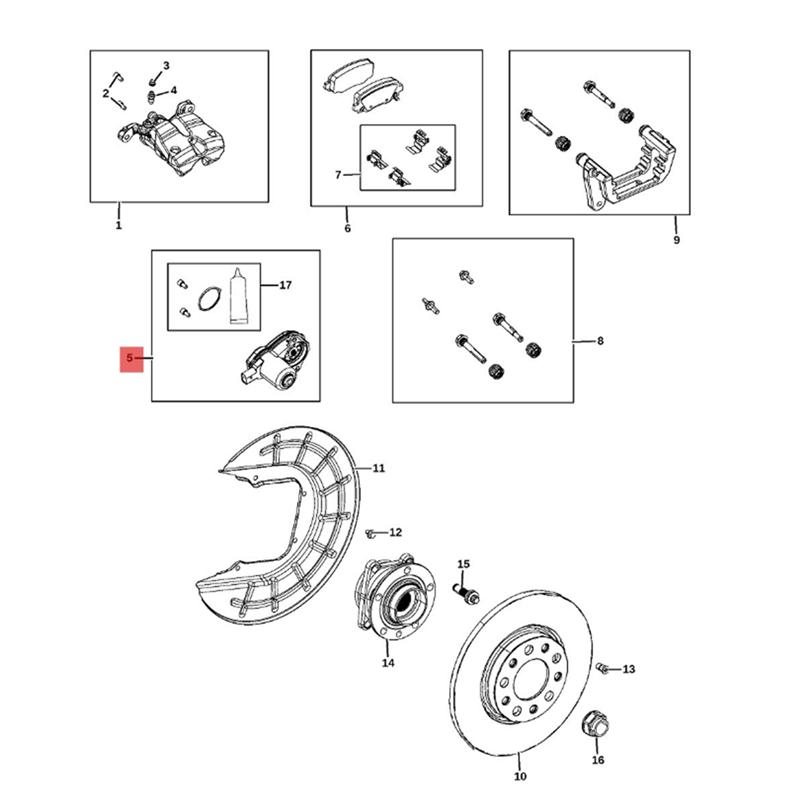 3
2
4
1
7
6
9
17
5
8
11
12
15
14
13
16
10