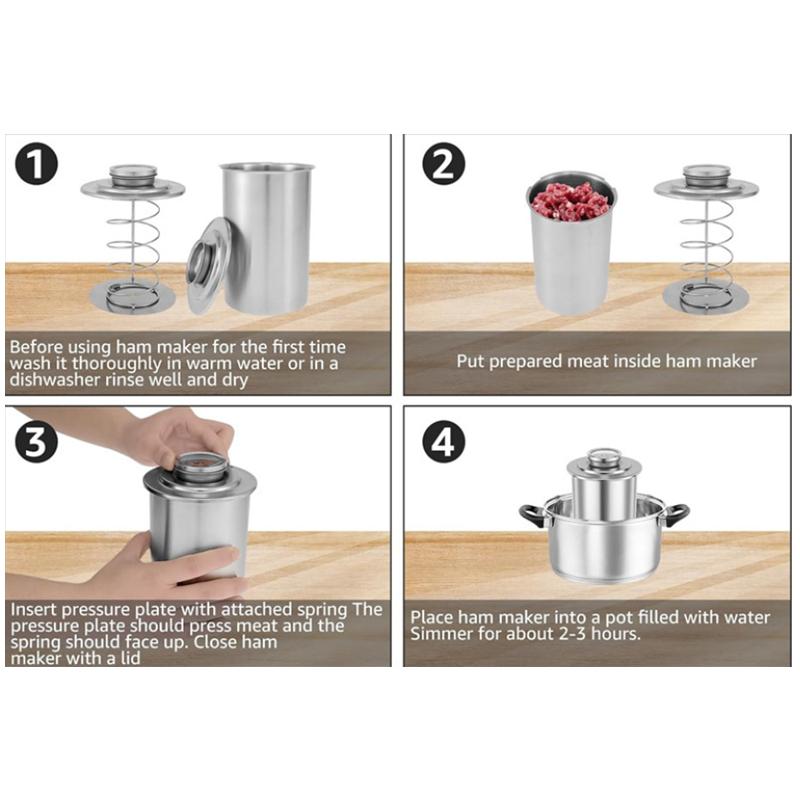 1

Before using ham maker for the first time wash it thoroughly in warm water or in a dishwasher rinse well and dry

2

Put prepared meat inside ham maker

3

Insert pressure plate with attached spring The pressure plate should press meat and the spring should face up. Close ham maker with a lid

4

Place ham maker into a pot filled with water Simmer for about 2-3 hours.