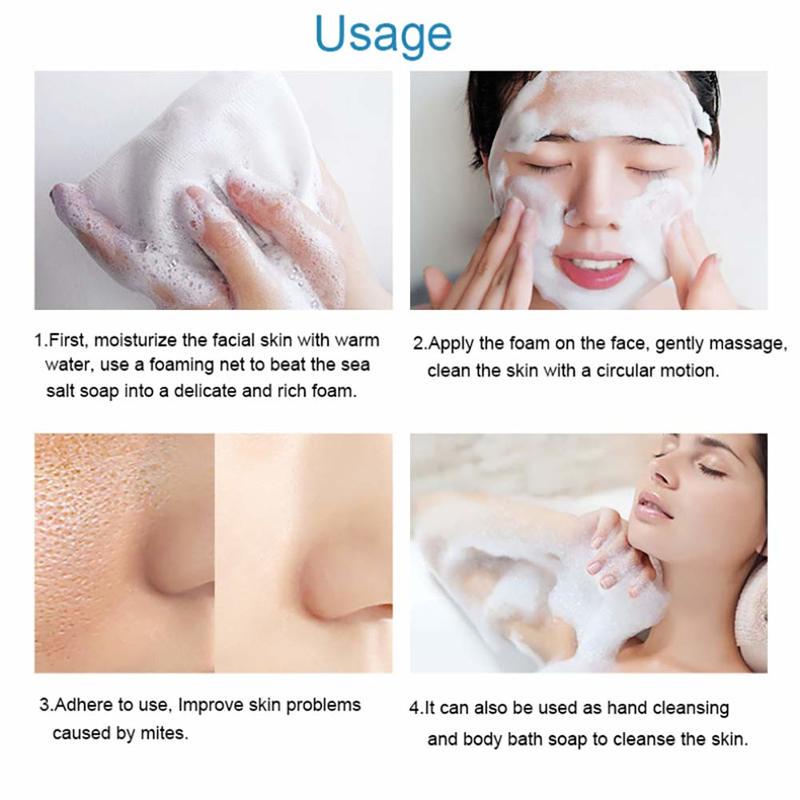 Usage

1.First, moisturize the facial skin with warm water, use a foaming net to beat the sea salt soap into a delicate and rich foam.

2.Apply the foam on the face, gently massage, clean the skin with a circular motion.

3.Adhere to use, Improve skin problems caused by mites.

4.It can also be used as hand cleansing and body bath soap to cleanse the skin.