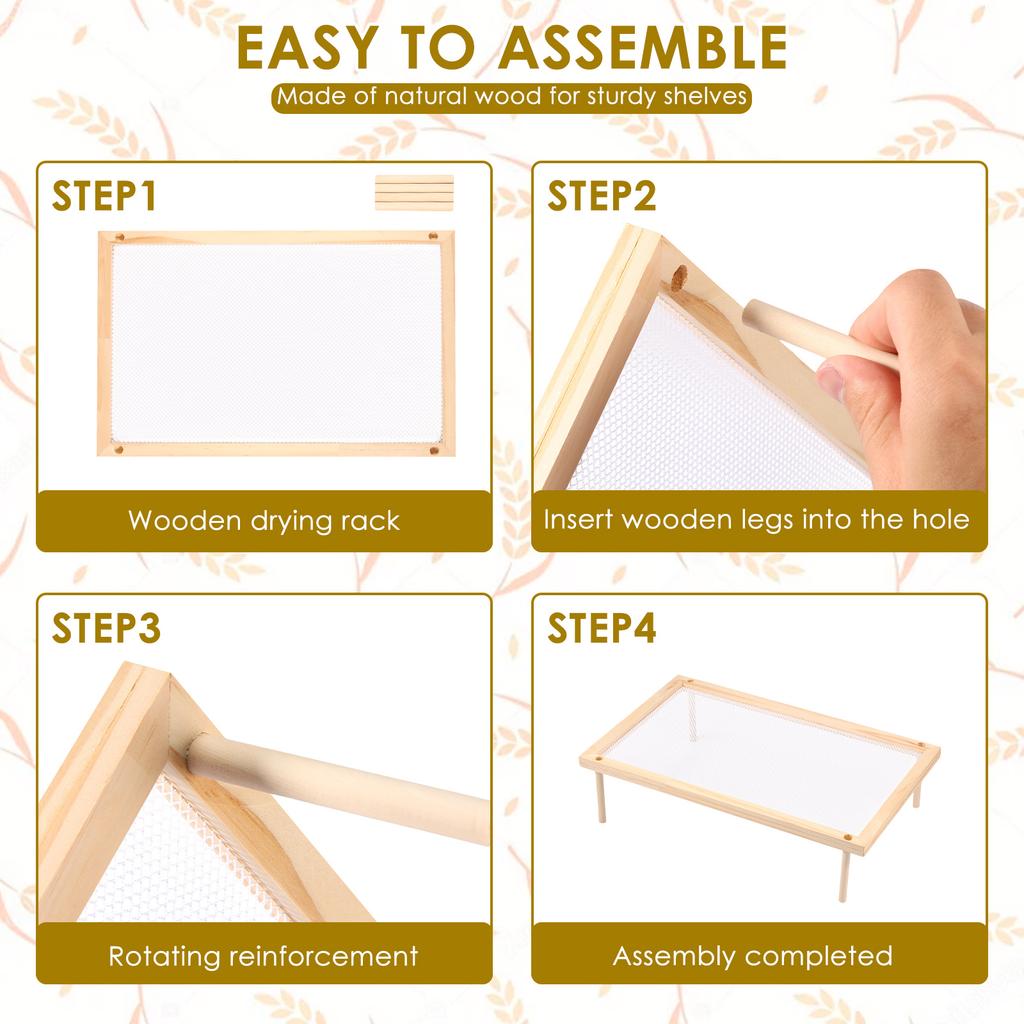 EASY TO ASSEMBLE

Made of natural wood for sturdy shelves

STEP1

Wooden drying rack

STEP2

Insert wooden legs into the hole

STEP3

Rotating reinforcement

STEP4

Assembly completed