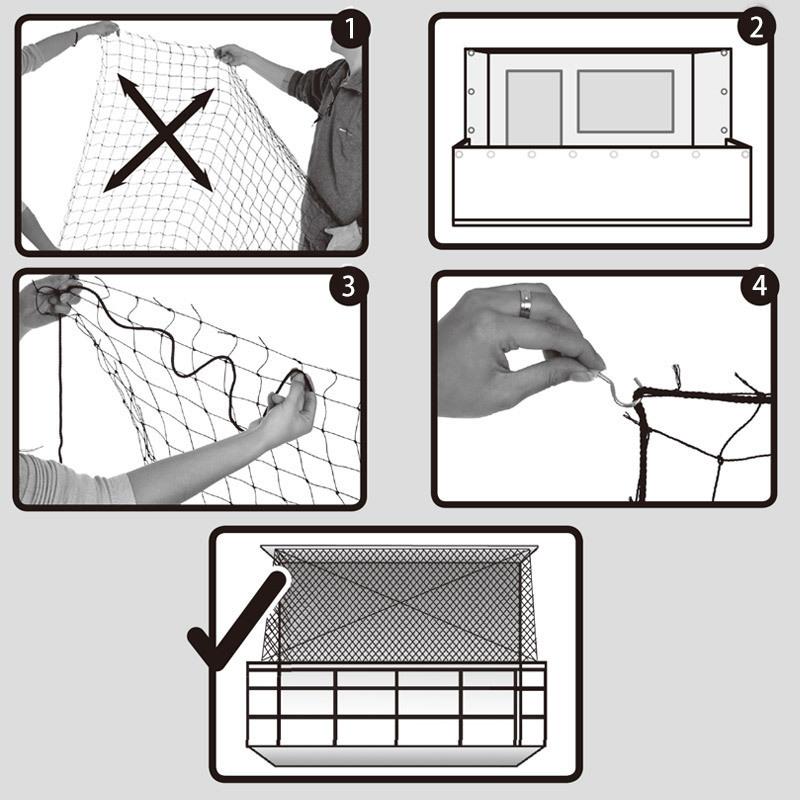 1
2
3
4