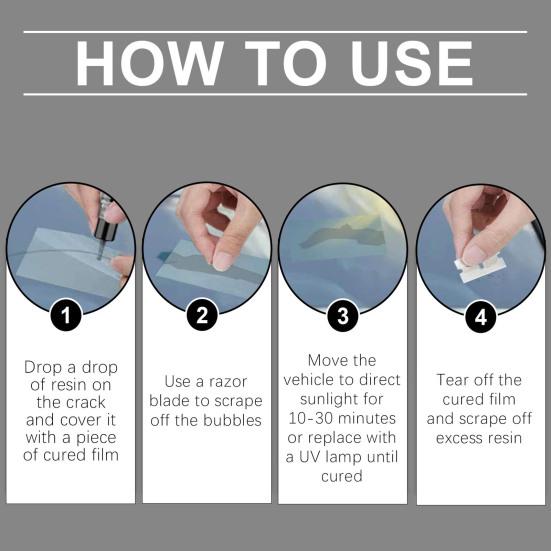 HOW TO USE

1

Drop a drop of resin on the crack and cover it with a piece of cured film

2

Use a razor blade to scrape off the bubbles

3

Move the vehicle to direct sunlight for 10-30 minutes or replace with a UV lamp until cured

4

Tear off the cured film and scrape off excess resin