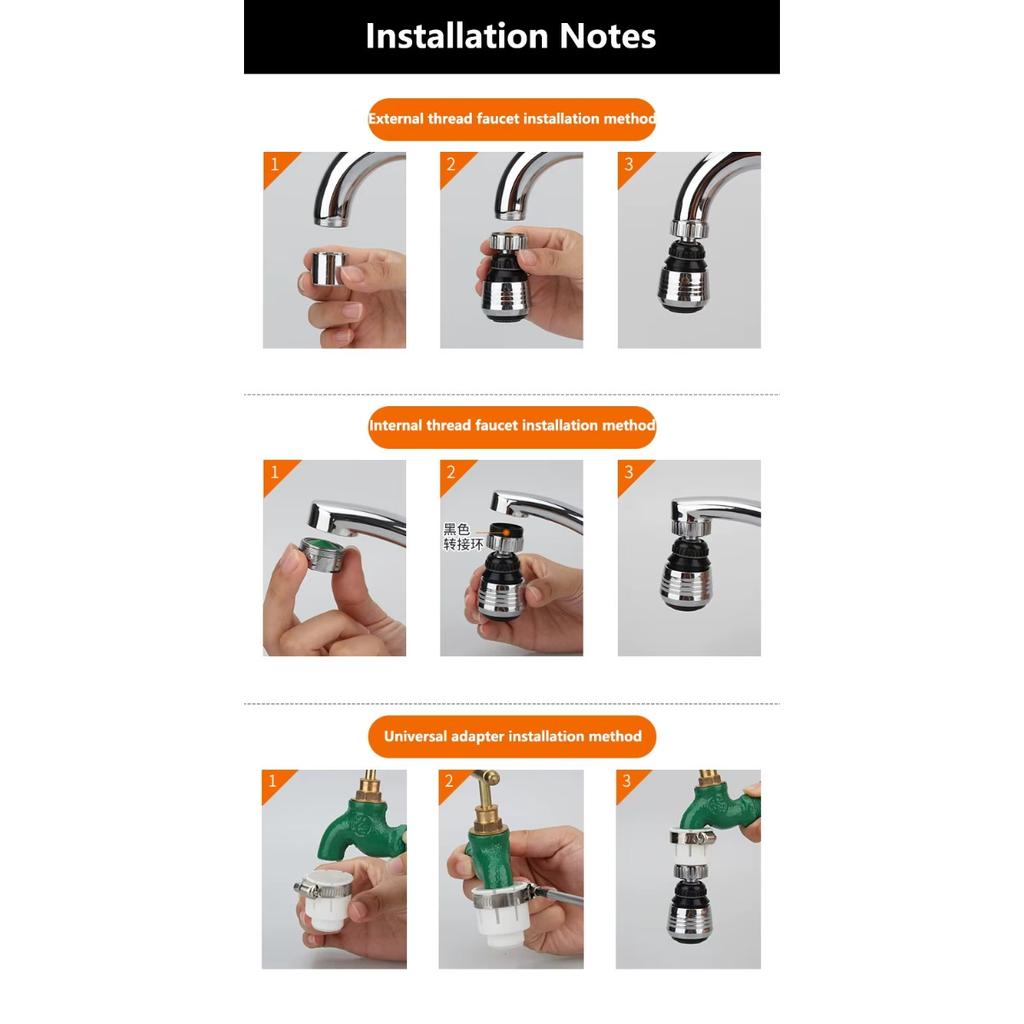 Installation Notes

External thread faucet installation method

1

2

3

Internal thread faucet installation method

1

2

黑色
转接环

3

Universal adapter installation method

1

2

3