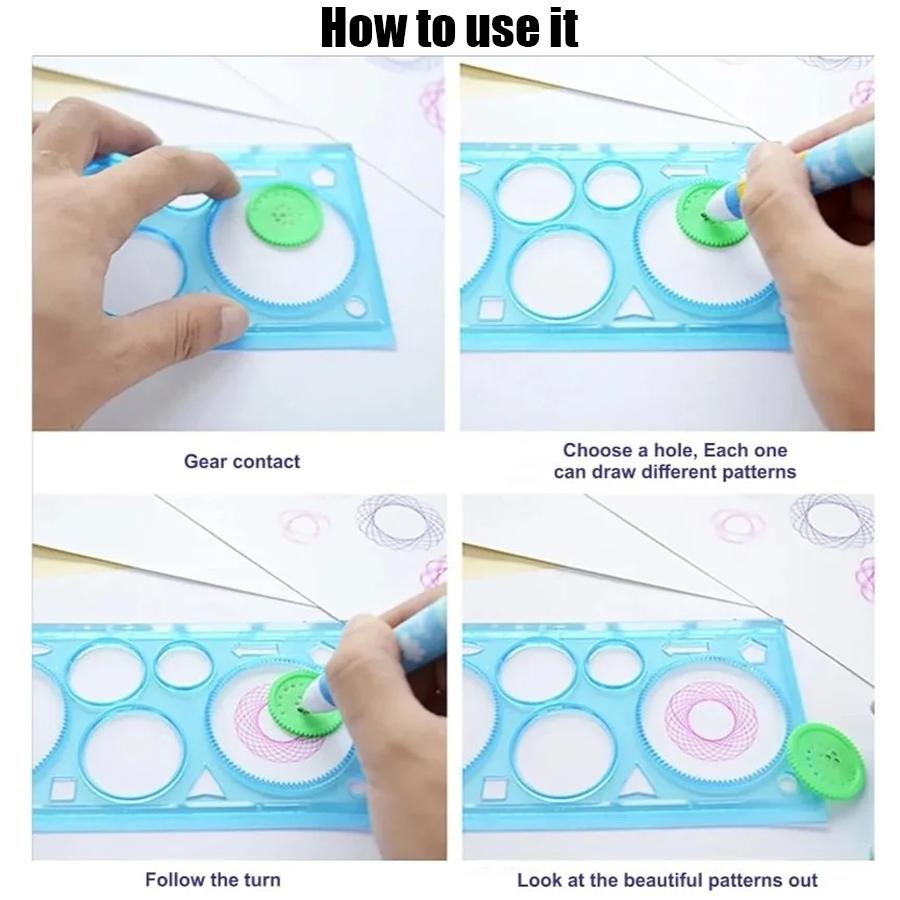 How to use it

Gear contact

Choose a hole, Each one can draw different patterns

Follow the turn

Look at the beautiful patterns out