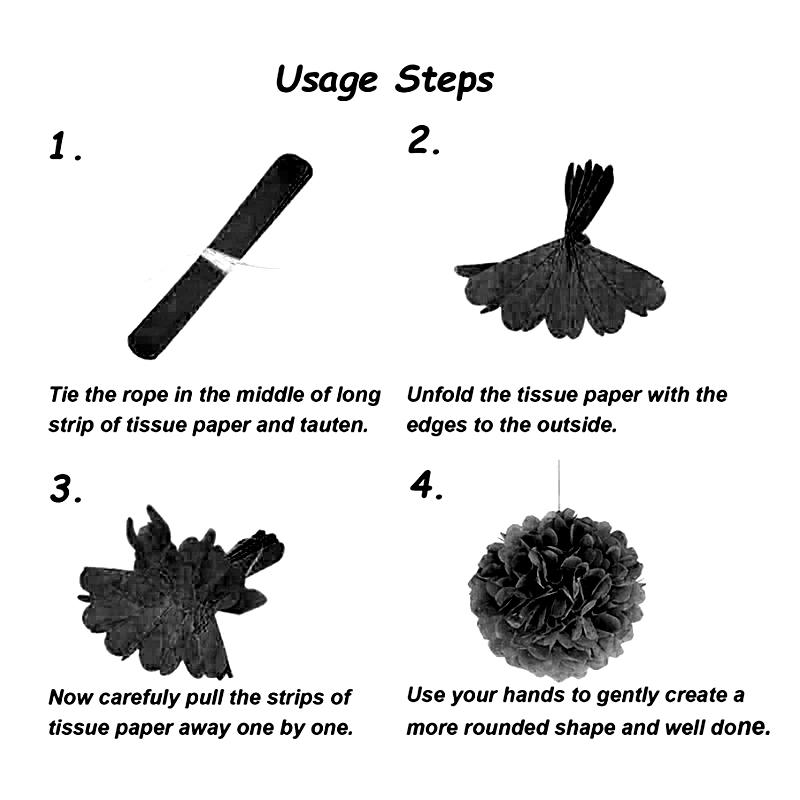 Usage Steps

1.

Tie the rope in the middle of long strip of tissue paper and tauten.

2.

Unfold the tissue paper with the edges to the outside.

3.

Now carefully pull the strips of tissue paper away one by one.

4.

Use your hands to gently create a more rounded shape and well done.