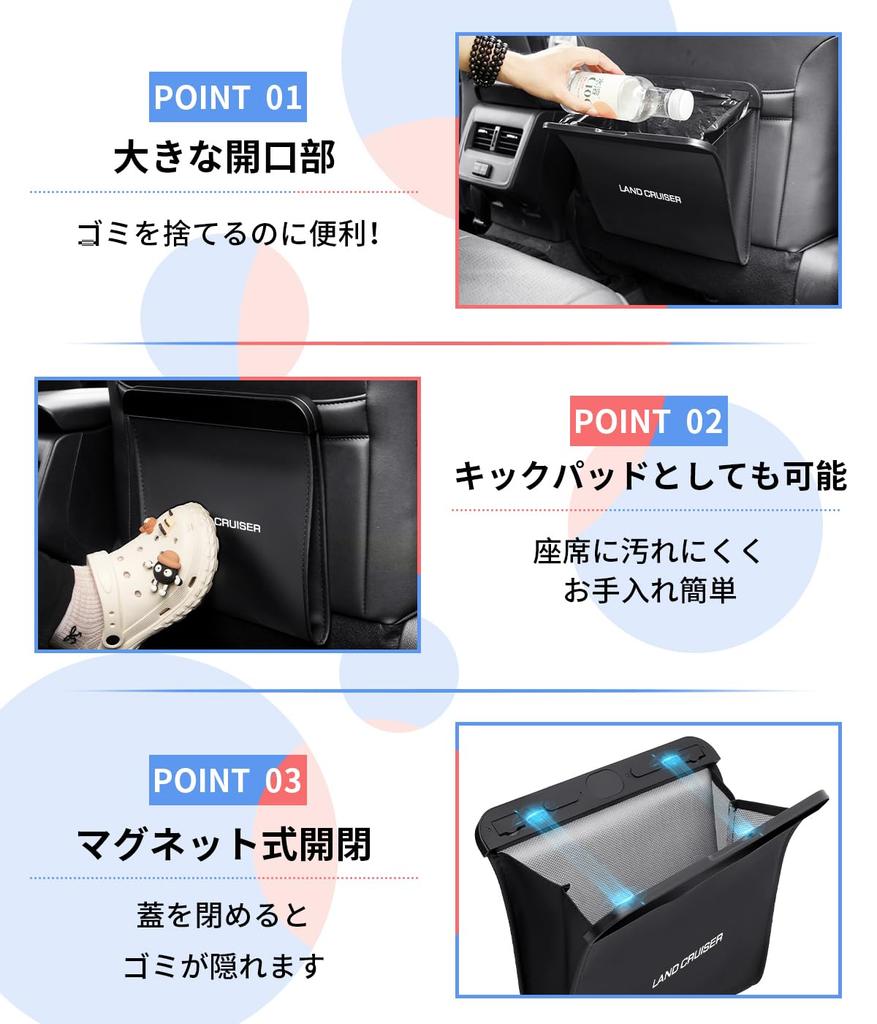 POINT 01
大きな開口部
ゴミを捨てるのに便利!

LAND CRUISER

POINT 02
キックパッドとしても可能
座席に汚れにくく
お手入れ簡単

CRUISER

POINT 03
マグネット式開閉
蓋を閉めると
ゴミが隠れます

LAND CRUISER