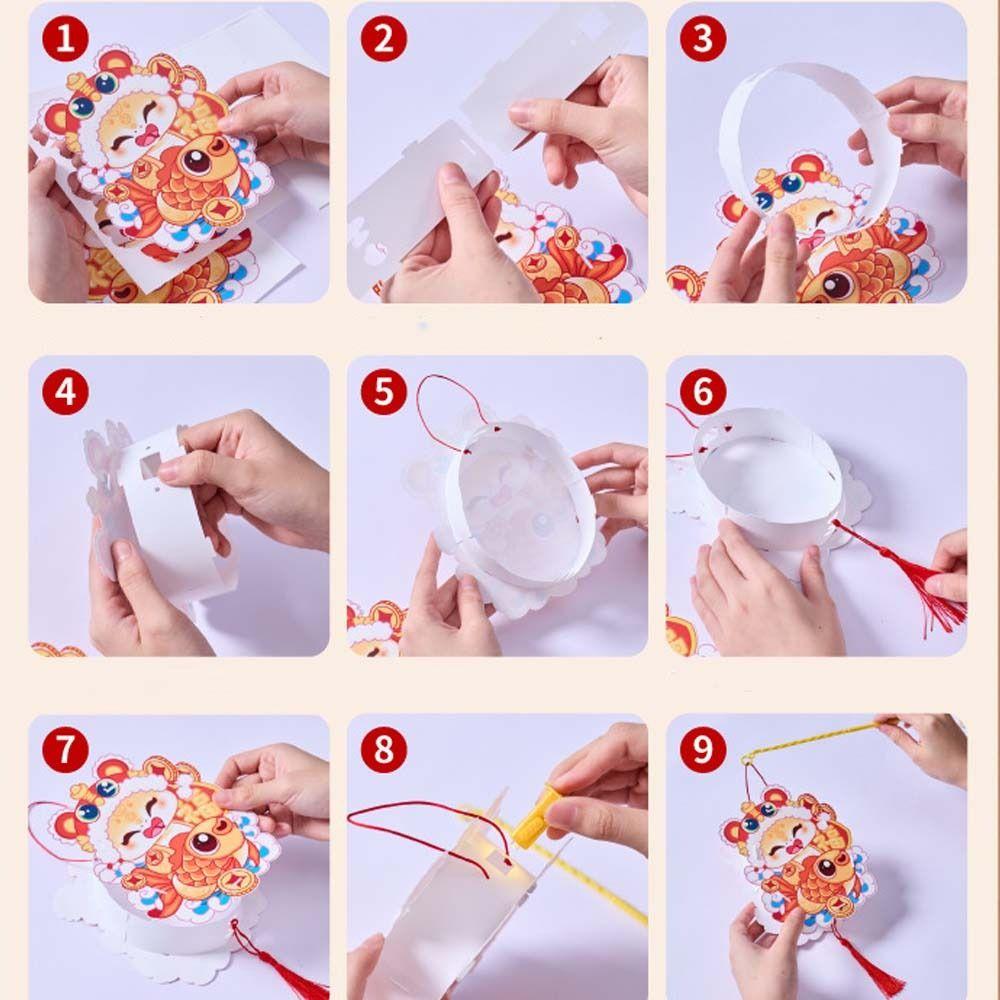 1
2
3
4
5
6
7
8
9