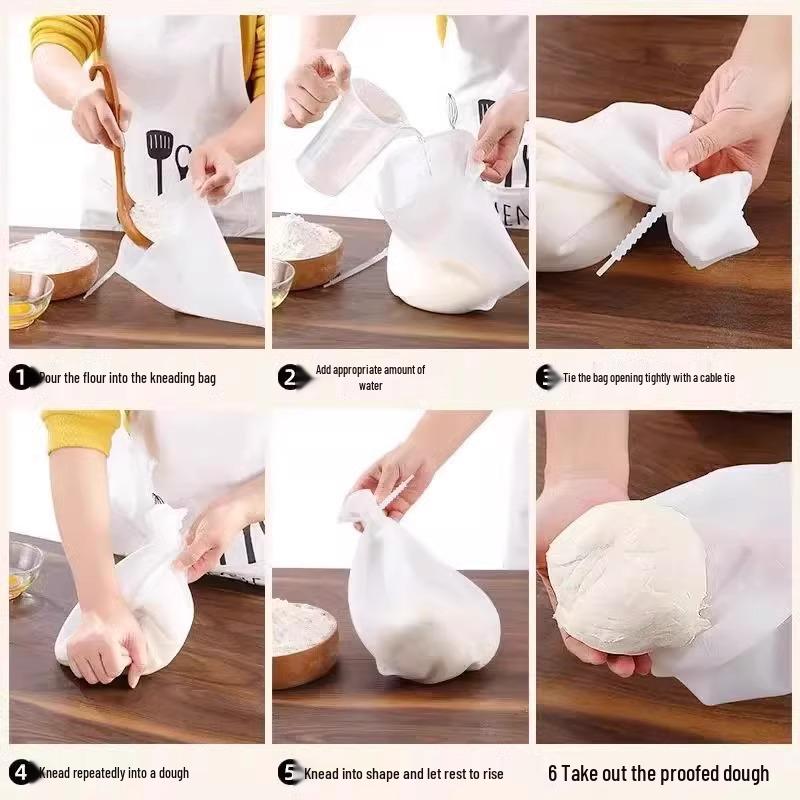 1 Pour the flour into the kneading bag

2 Add appropriate amount of water

3 Tie the bag opening tightly with a cable tie

4 Knead repeatedly into a dough

5 Knead into shape and let rest to rise

6 Take out the proofed dough