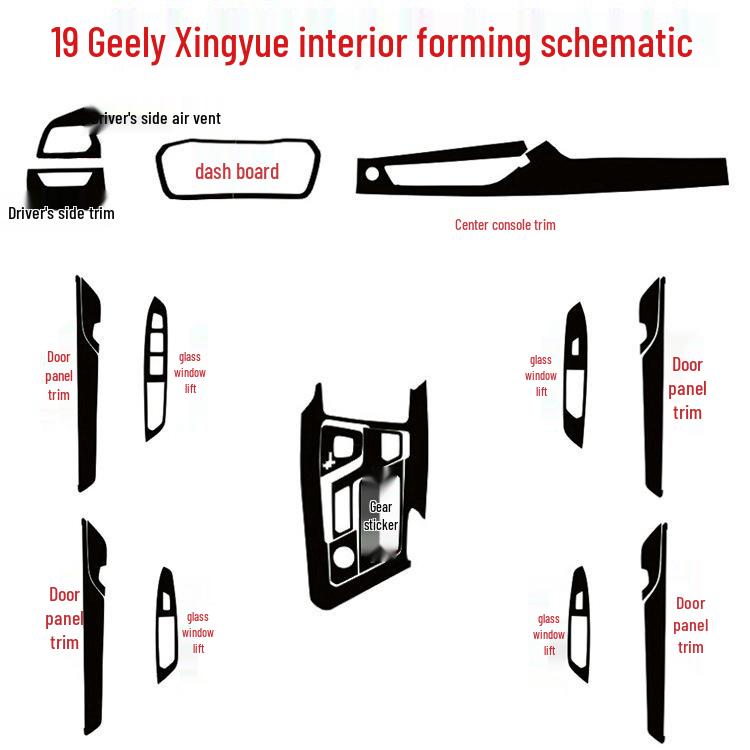 19 Geely Xingyue interior forming schematic

Driver's side air vent

dash board

Driver's side trim

Center console trim

Door panel trim

glass window lift

glass window lift

Door panel trim

Gear sticker

Door panel trim

glass window lift

glass window lift

Door panel trim