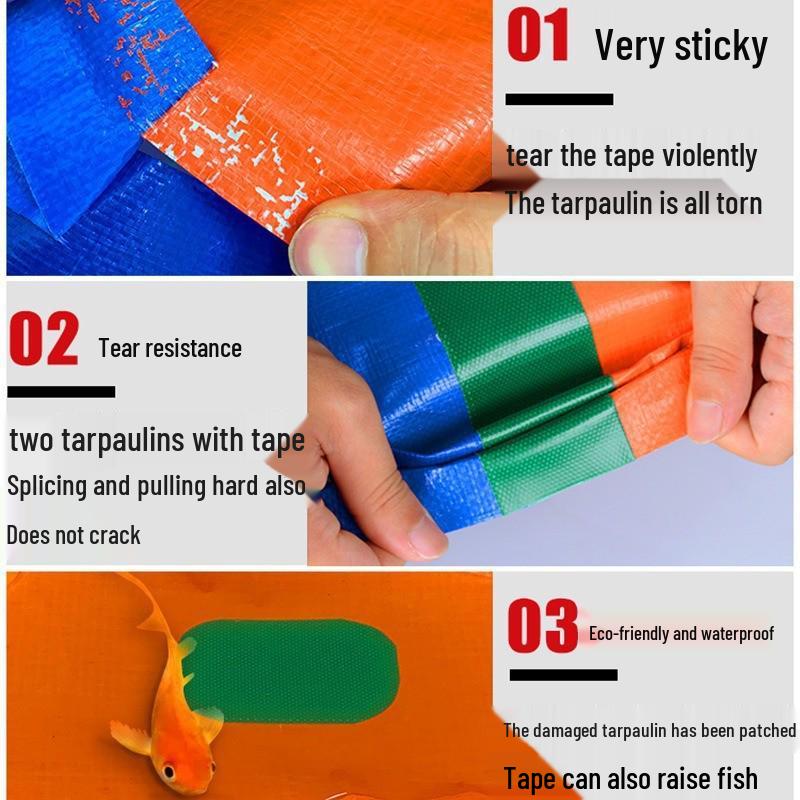 01 Very sticky

tear the tape violently

The tarpaulin is all torn

02 Tear resistance

two tarpaulins with tape

Splicing and pulling hard also

Does not crack

03 Eco-friendly and waterproof

The damaged tarpaulin has been patched

Tape can also raise fish