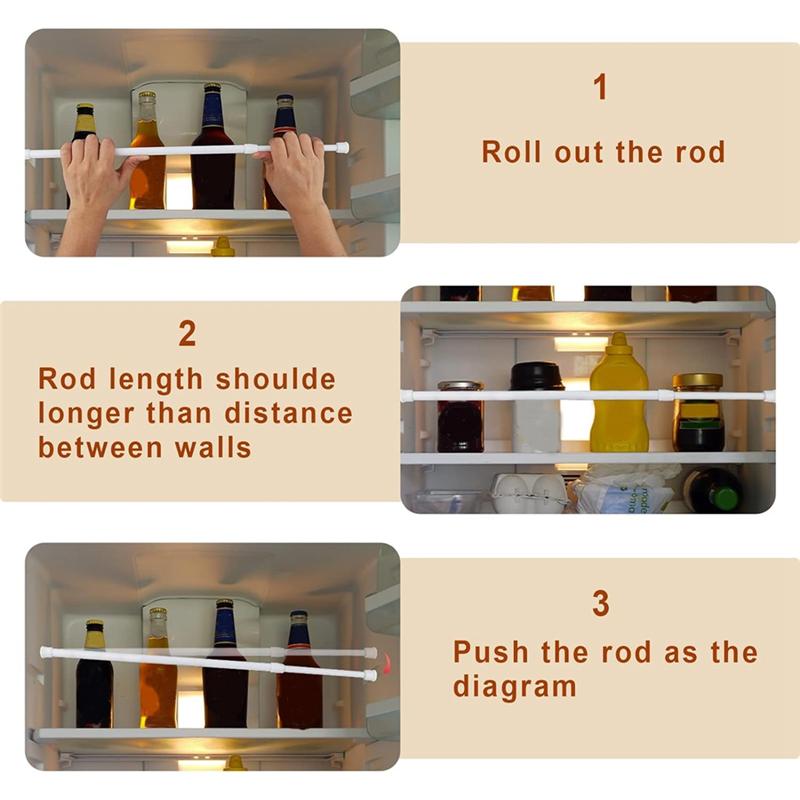 1

Roll out the rod

2

Rod length shoulde longer than distance between walls

3

Push the rod as the diagram