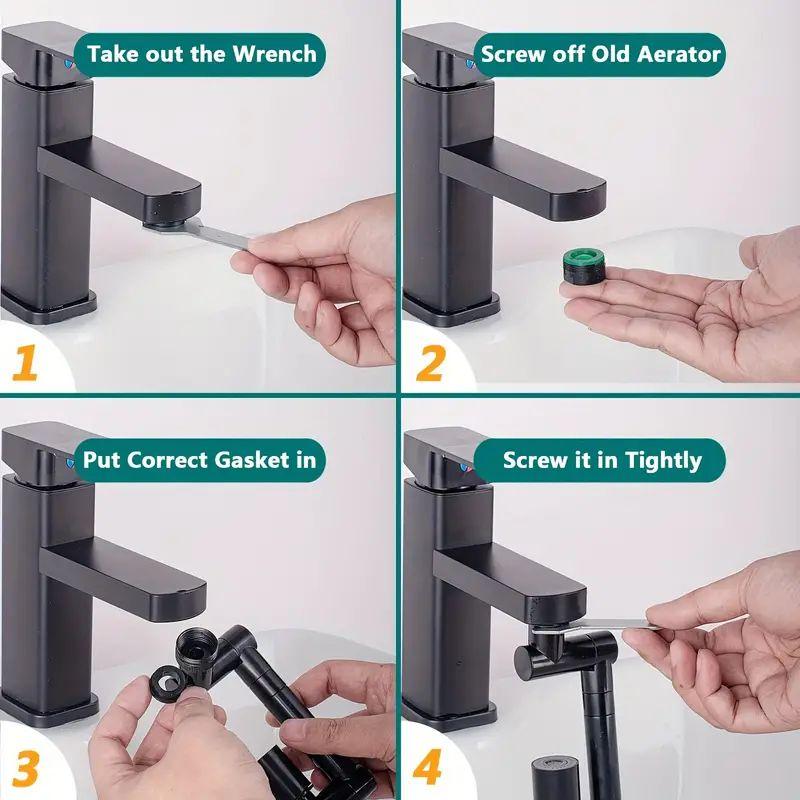 Take out the Wrench

1

Screw off Old Aerator

2

Put Correct Gasket in

3

Screw it in Tightly

4